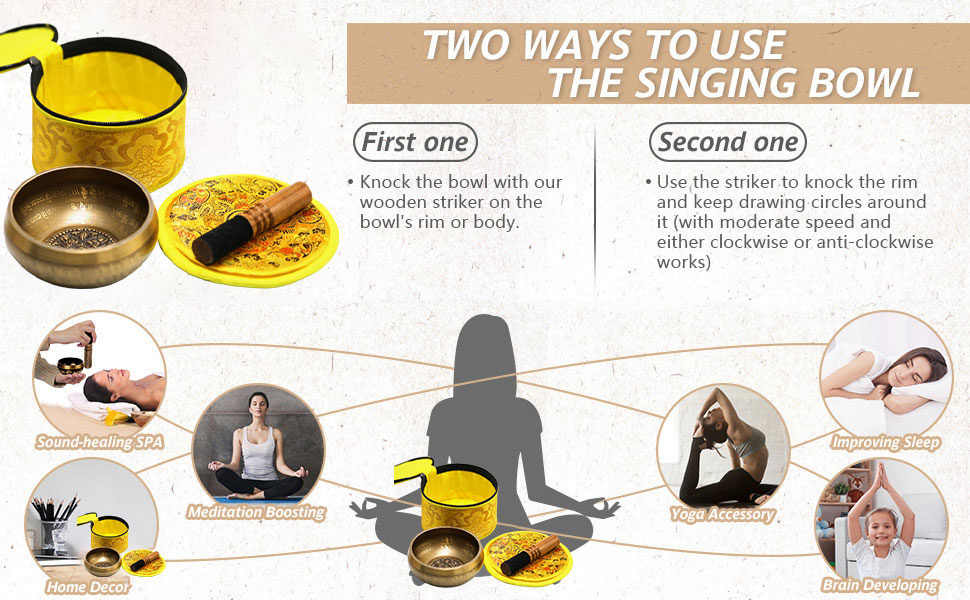 TWO WAYS TO USE THE SINGING BOWL

First one

• Knock the bowl with our wooden striker on the bowl's rim or body.

Second one

• Use the striker to knock the rim and keep drawing circles around it (with moderate speed and either clockwise or anti-clockwise works)

Sound-healing SPA

Meditation Boosting

Home Decor

Yoga Accessory

Improving Sleep

Brain Developing