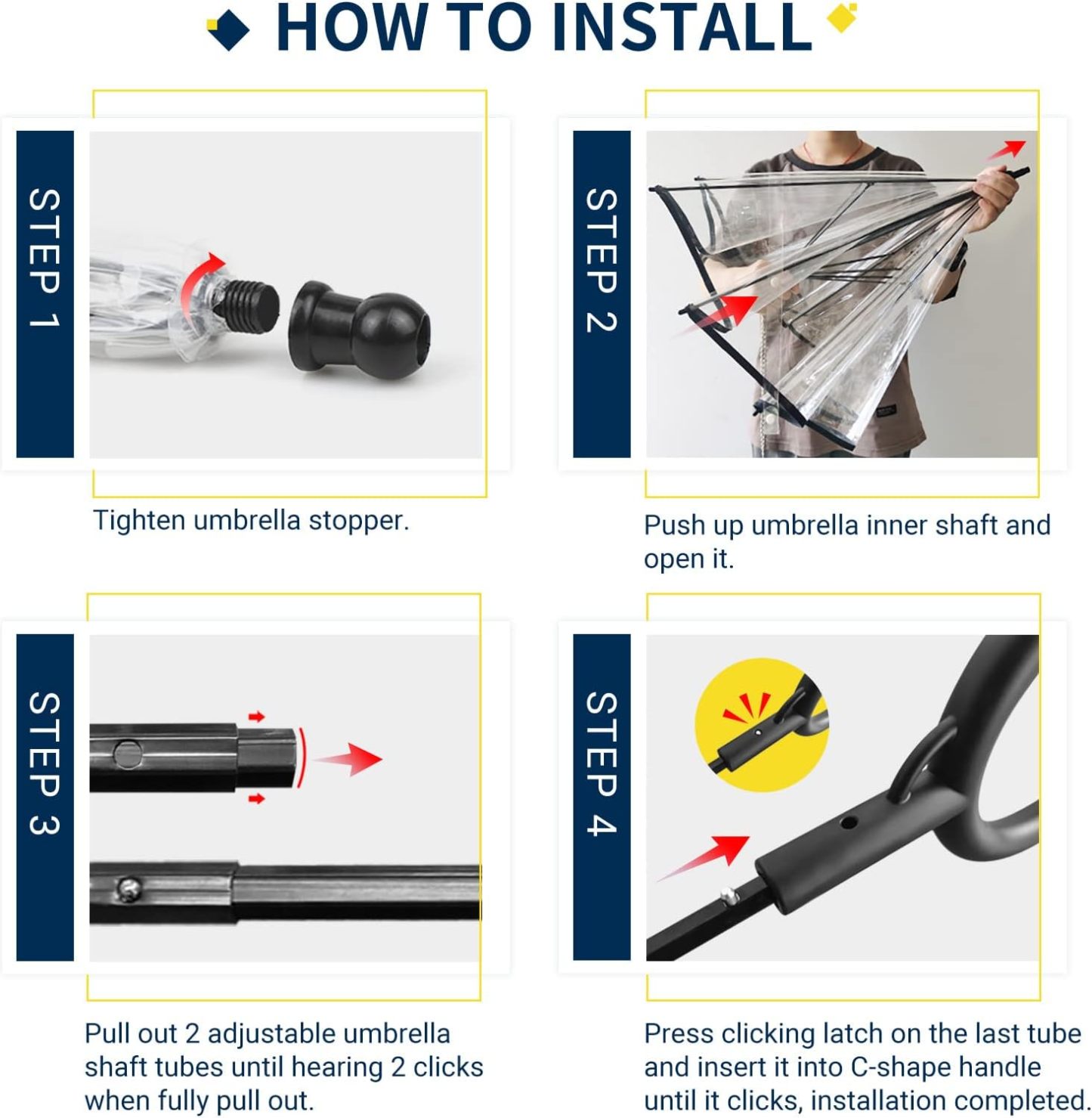 HOW TO INSTALL

STEP 1

Tighten umbrella stopper.

STEP 2

Push up umbrella inner shaft and open it.

STEP 3

Pull out 2 adjustable umbrella shaft tubes until hearing 2 clicks when fully pull out.

STEP 4

Press clicking latch on the last tube and insert it into C-shape handle until it clicks, installation completed.