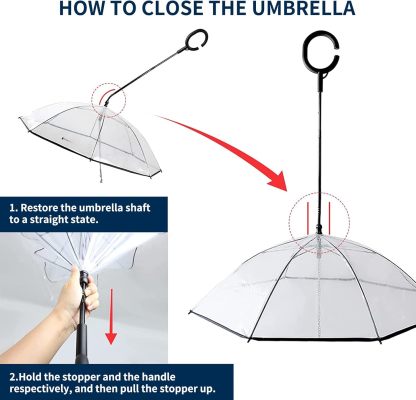 HOW TO CLOSE THE UMBRELLA

1. Restore the umbrella shaft to a straight state.

2.Hold the stopper and the handle respectively, and then pull the stopper up.