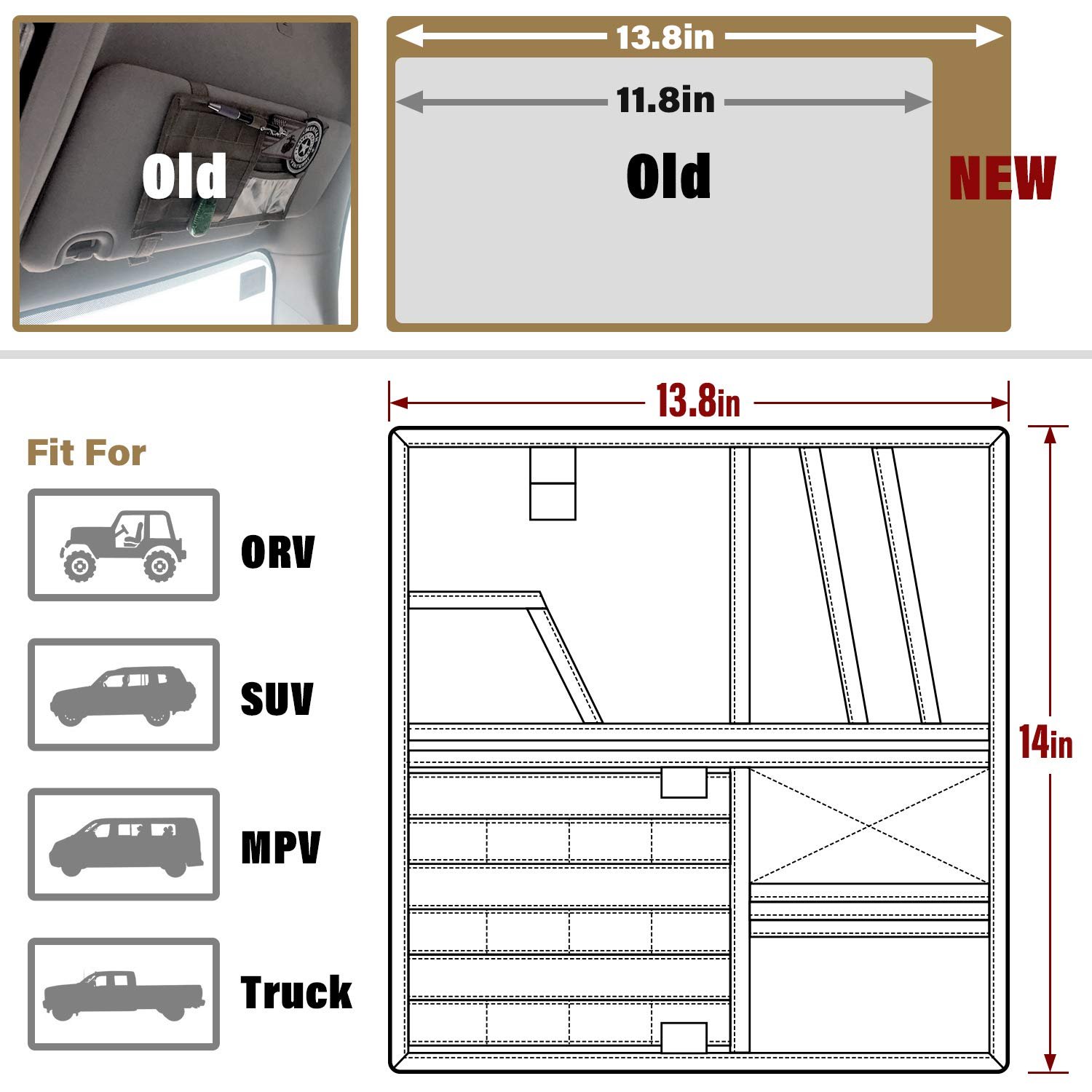 Old

13.8in

11.8in

Old

NEW

13.8in

Fit For

ORV

SUV

MPV

Truck

14in