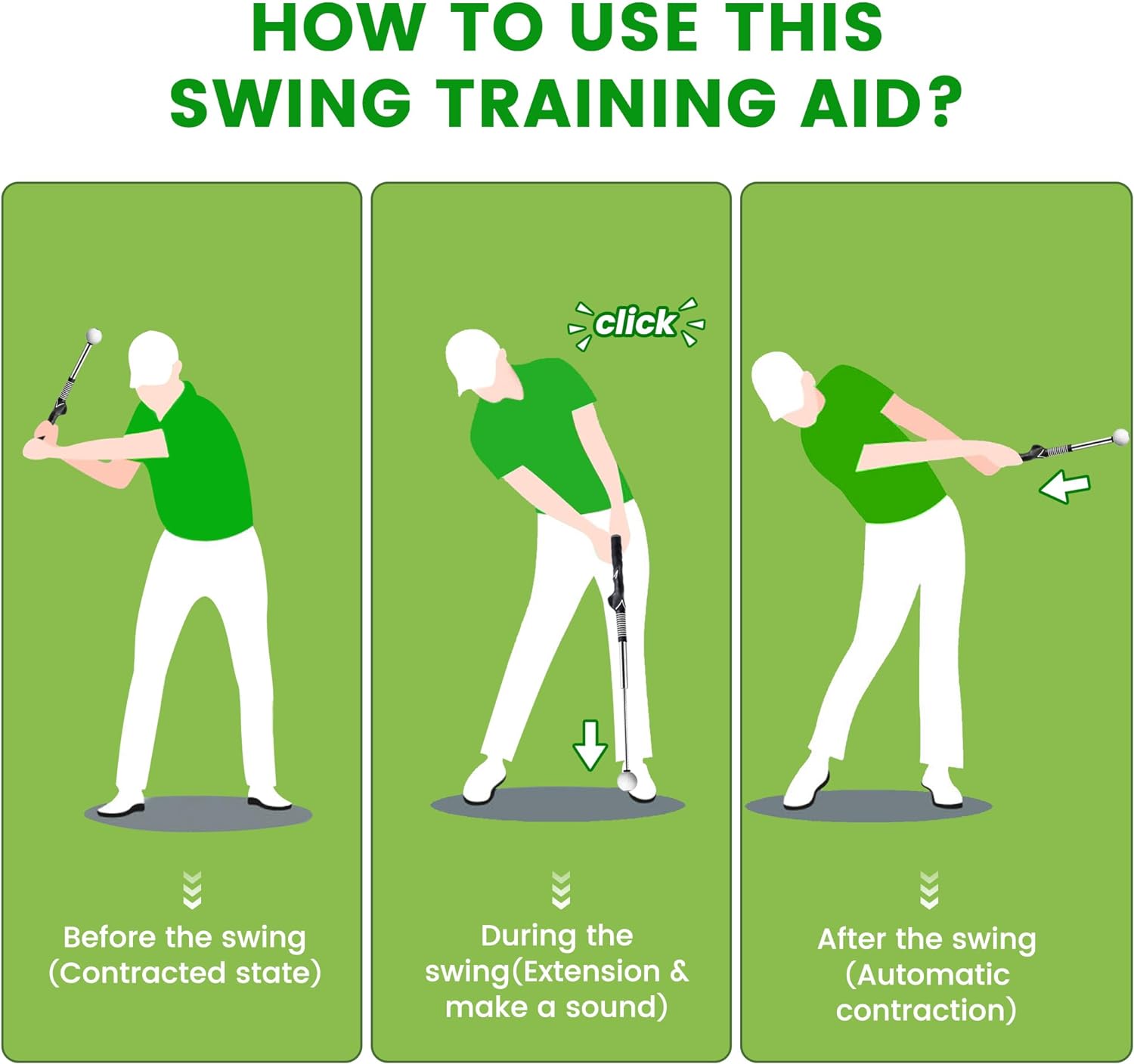 HOW TO USE THIS SWING TRAINING AID?

Before the swing (Contracted state)

click

During the swing(Extension & make a sound)

After the swing (Automatic contraction)