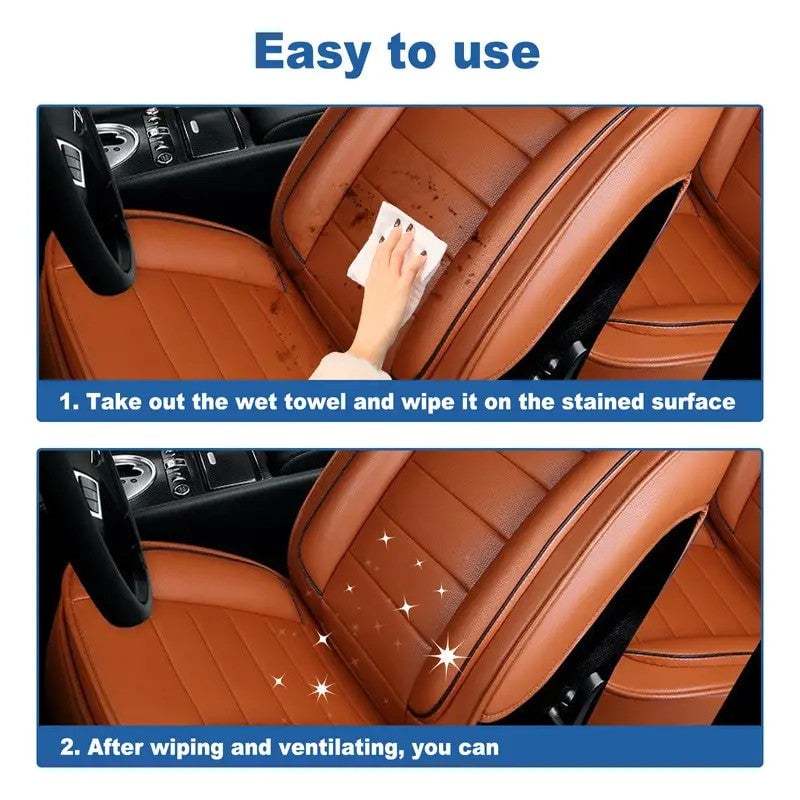 Easy to use

1. Take out the wet towel and wipe it on the stained surface

2. After wiping and ventilating, you can