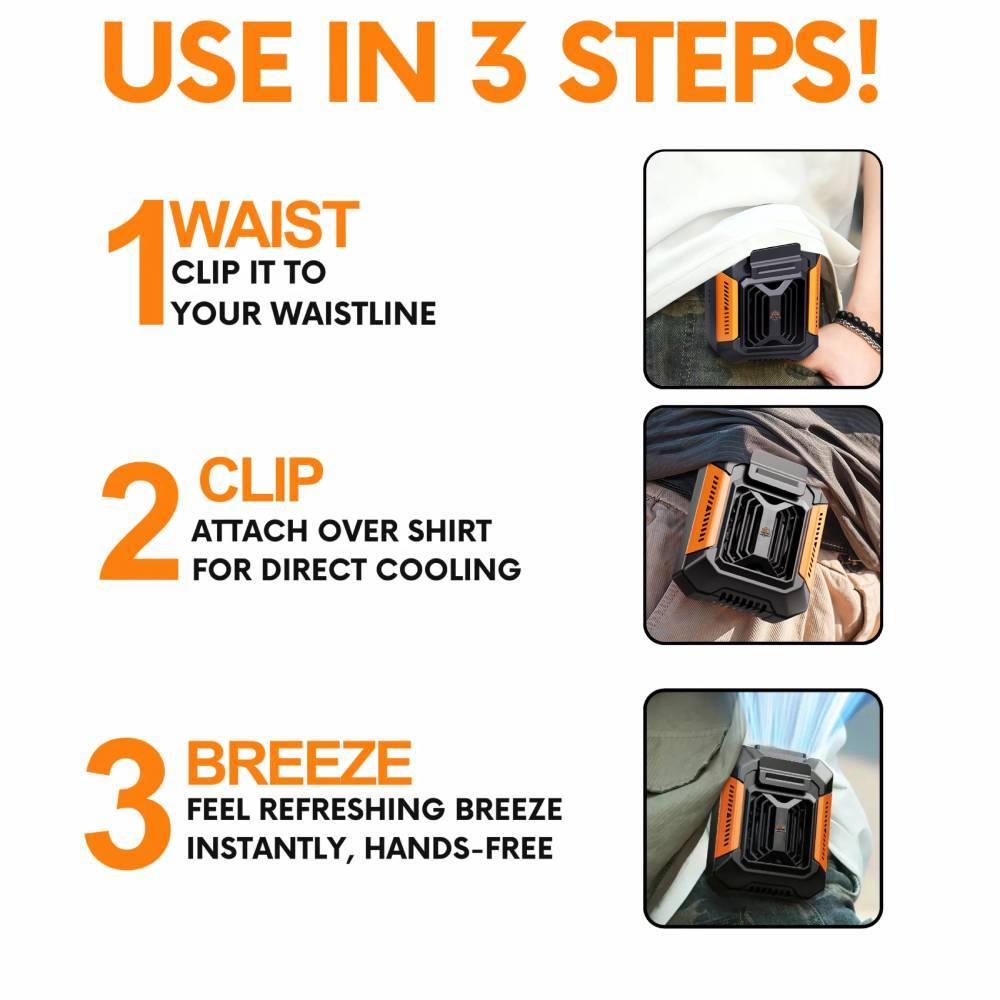 USE IN 3 STEPS!

1 WAIST
CLIP IT TO YOUR WAISTLINE

2 CLIP
ATTACH OVER SHIRT FOR DIRECT COOLING

3 BREEZE
FEEL REFRESHING BREEZE INSTANTLY, HANDS-FREE