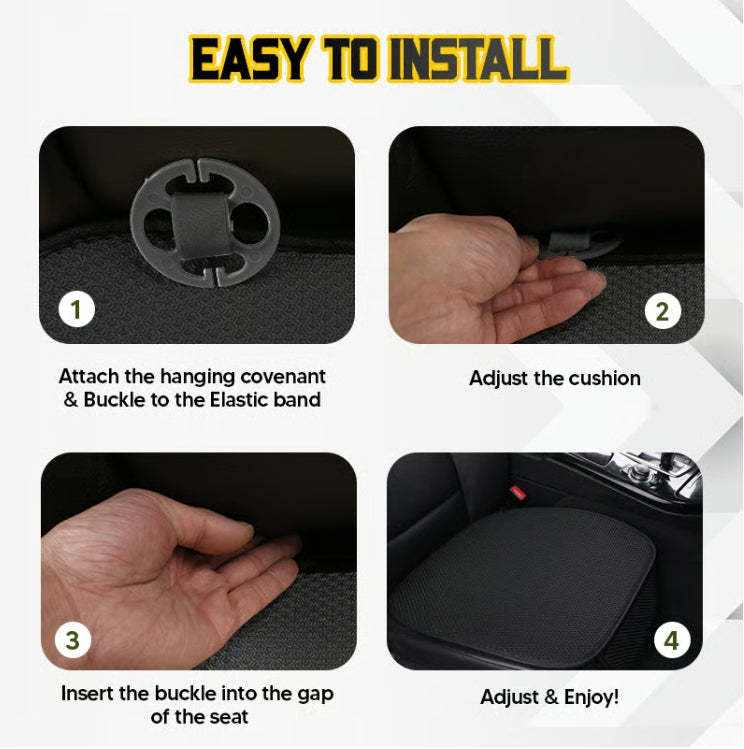 EASY TO INSTALL

1

Attach the hanging covenant & Buckle to the Elastic band

2

Adjust the cushion

3

Insert the buckle into the gap of the seat

4

Adjust & Enjoy!