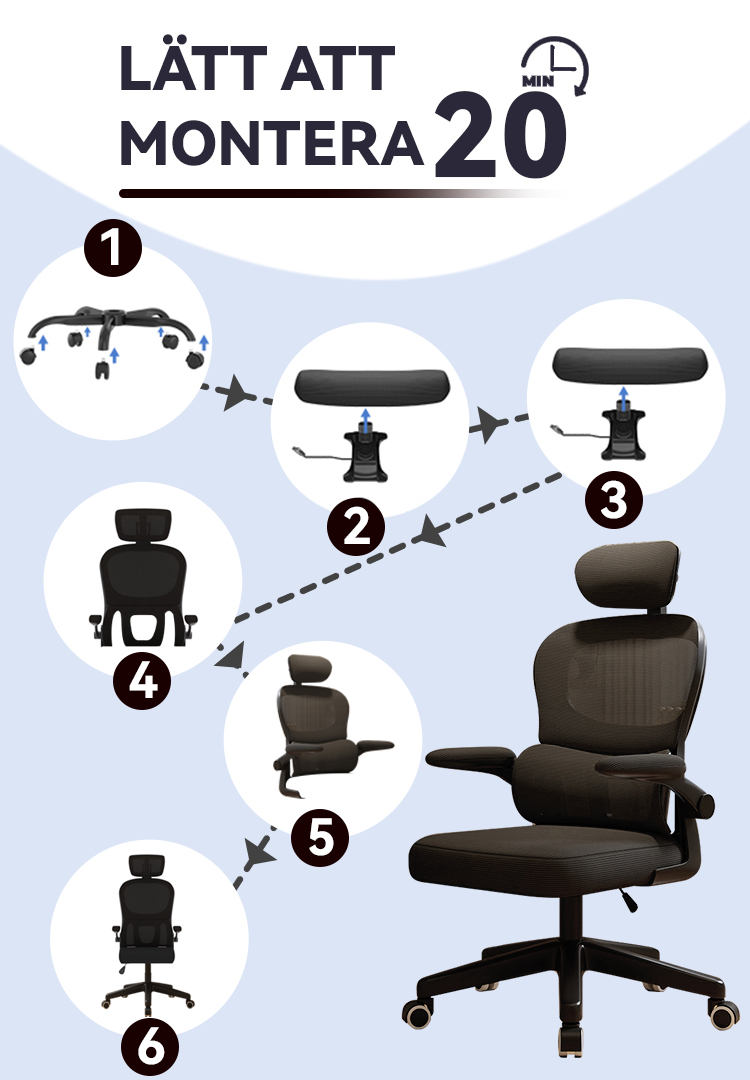 LÄTT ATT MONTERA 20 MIN

1

2

3

4

5

6