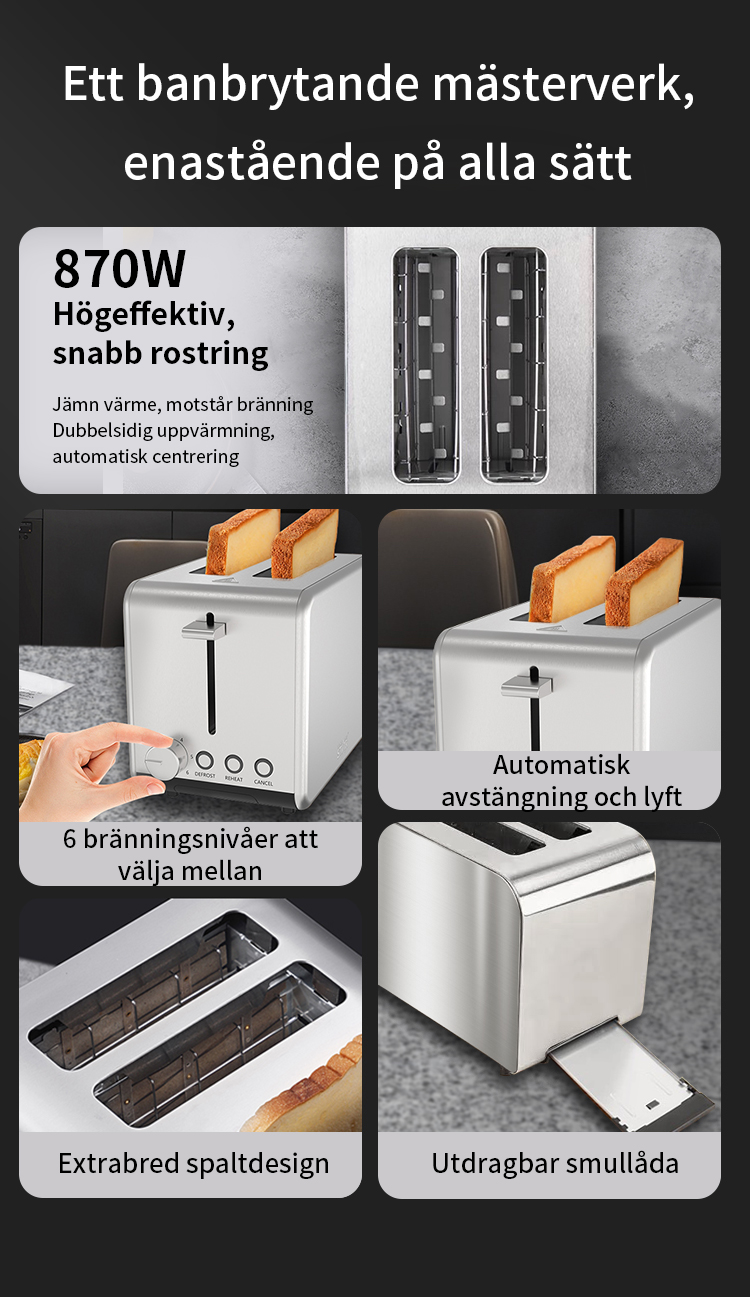 Ett banbrytande mästerverk, enastående på alla sätt

870W
Högeffektiv, snabb rostring

Jämn värme, motstår bränning
Dubbelsidig uppvärmning, automatisk centrering

6 DEFROST REHEAT CANCEL

6 bränningsnivåer att välja mellan

Automatisk avstängning och lyft

Extrabred spaltdesign

Utdragbar smullåda