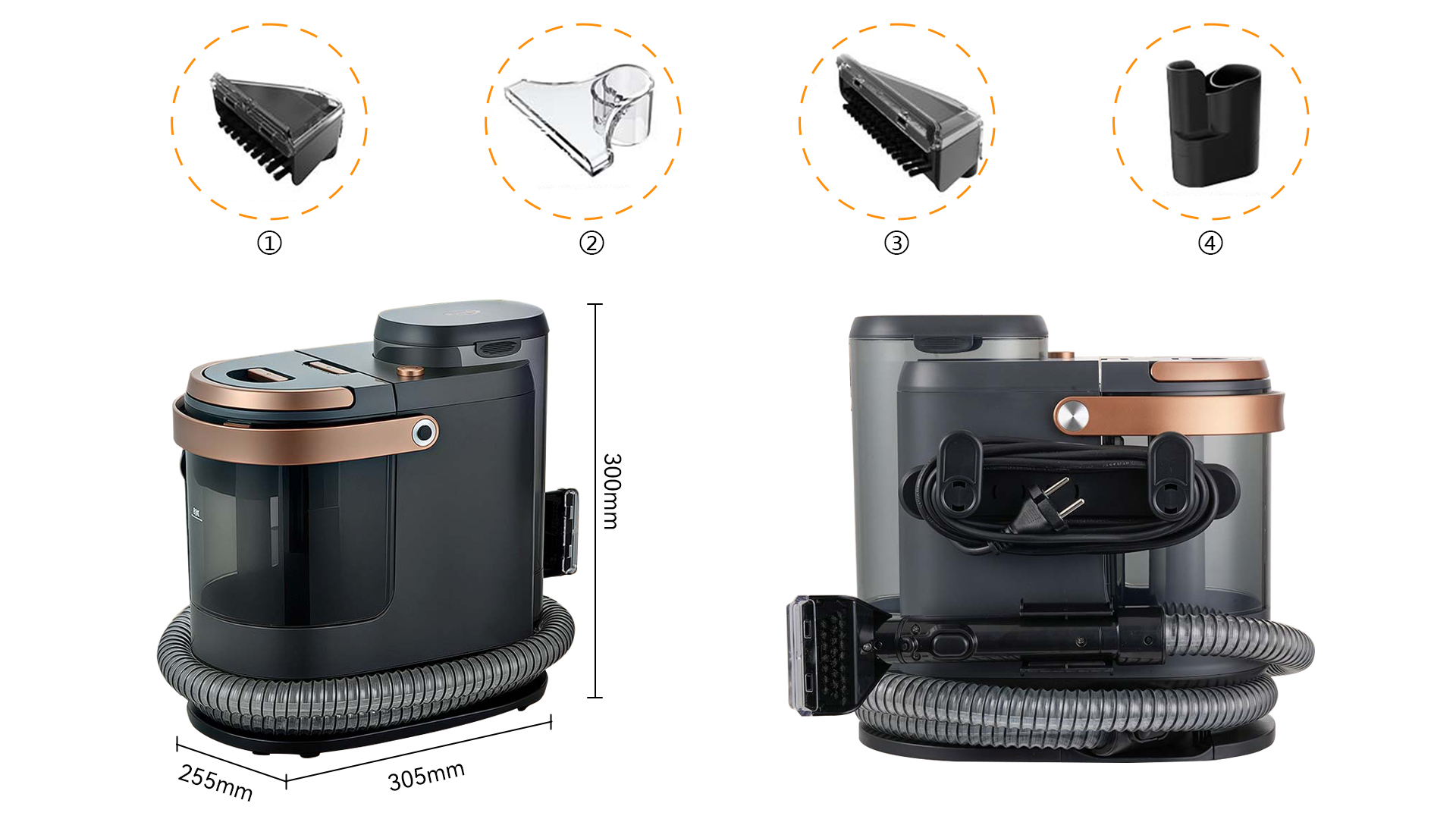 ①

②

③

④

300mm

255mm

305mm