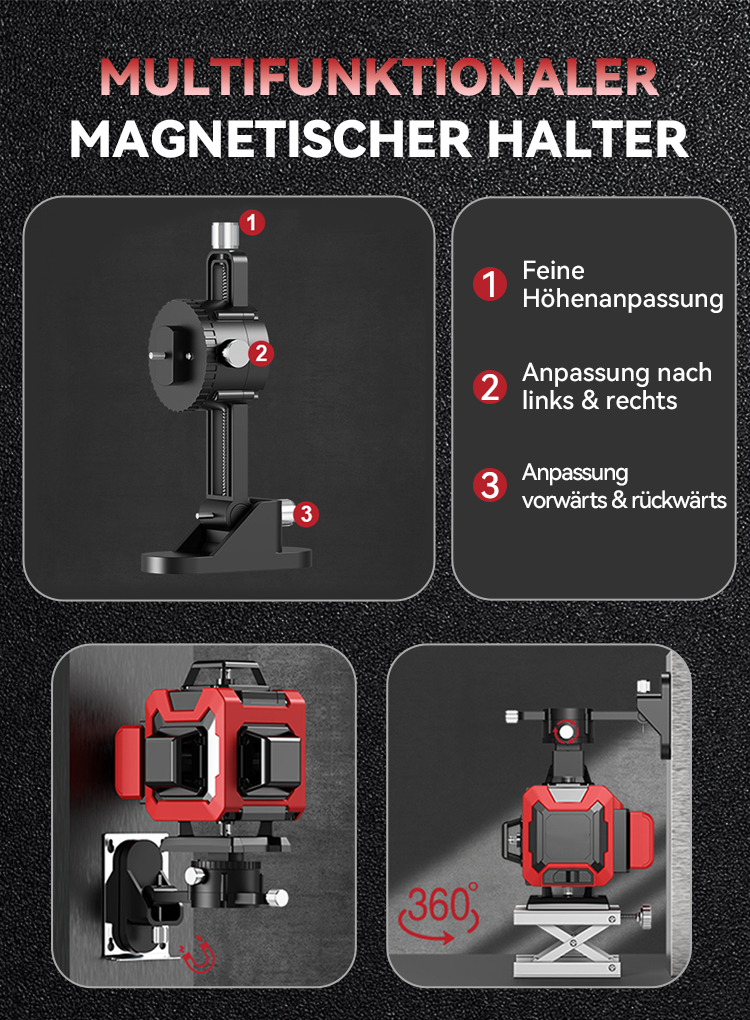 MULTIFUNKTIONALER
MAGNETISCHER HALTER

1

2

3

1 Feine Höhenanpassung

2 Anpassung nach links & rechts

3 Anpassung vorwärts & rückwärts

360°