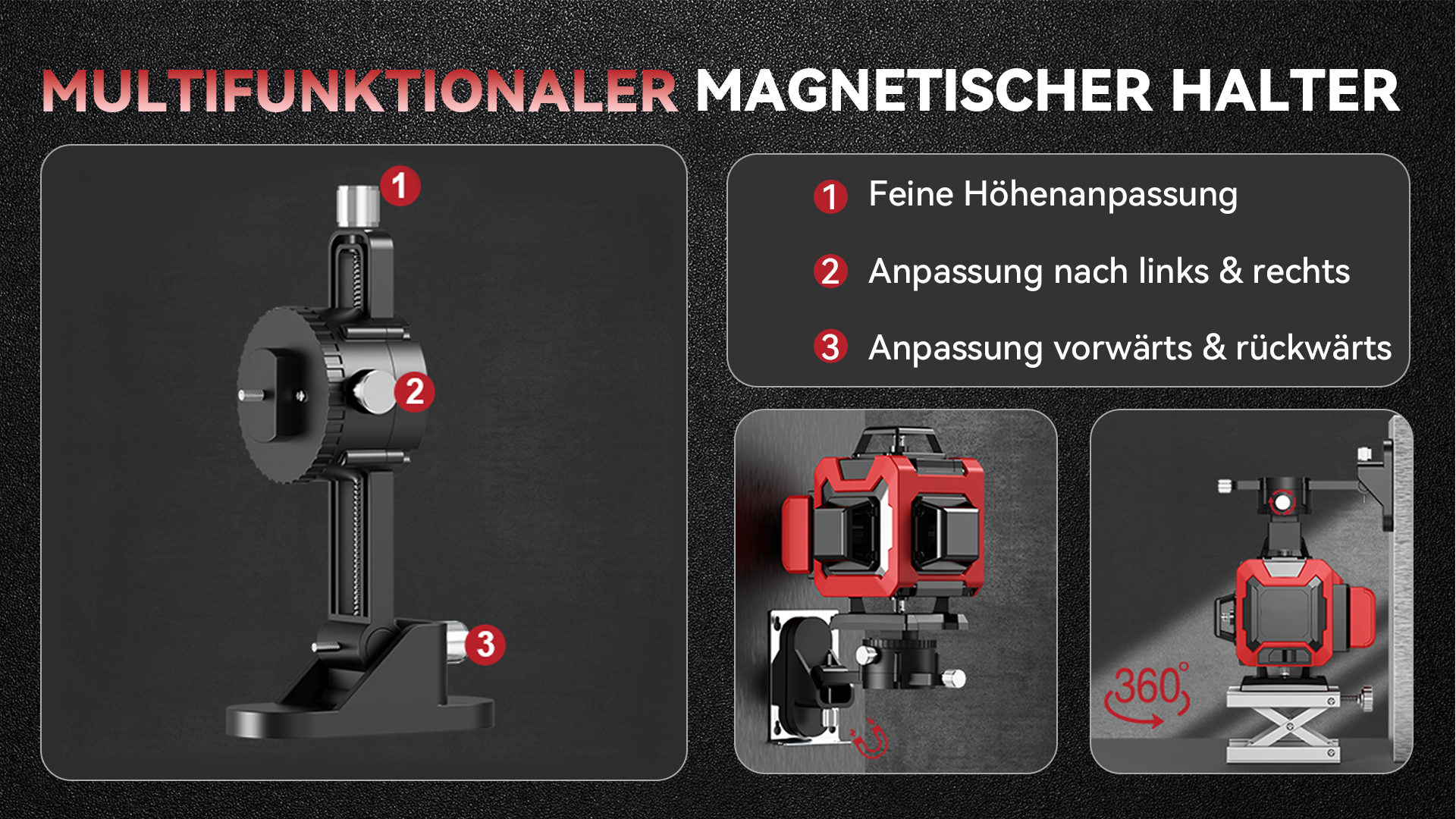 MULTIFUNKTIONALER MAGNETISCHER HALTER

1

2

3

1 Feine Höhenanpassung

2 Anpassung nach links & rechts

3 Anpassung vorwärts & rückwärts

360°