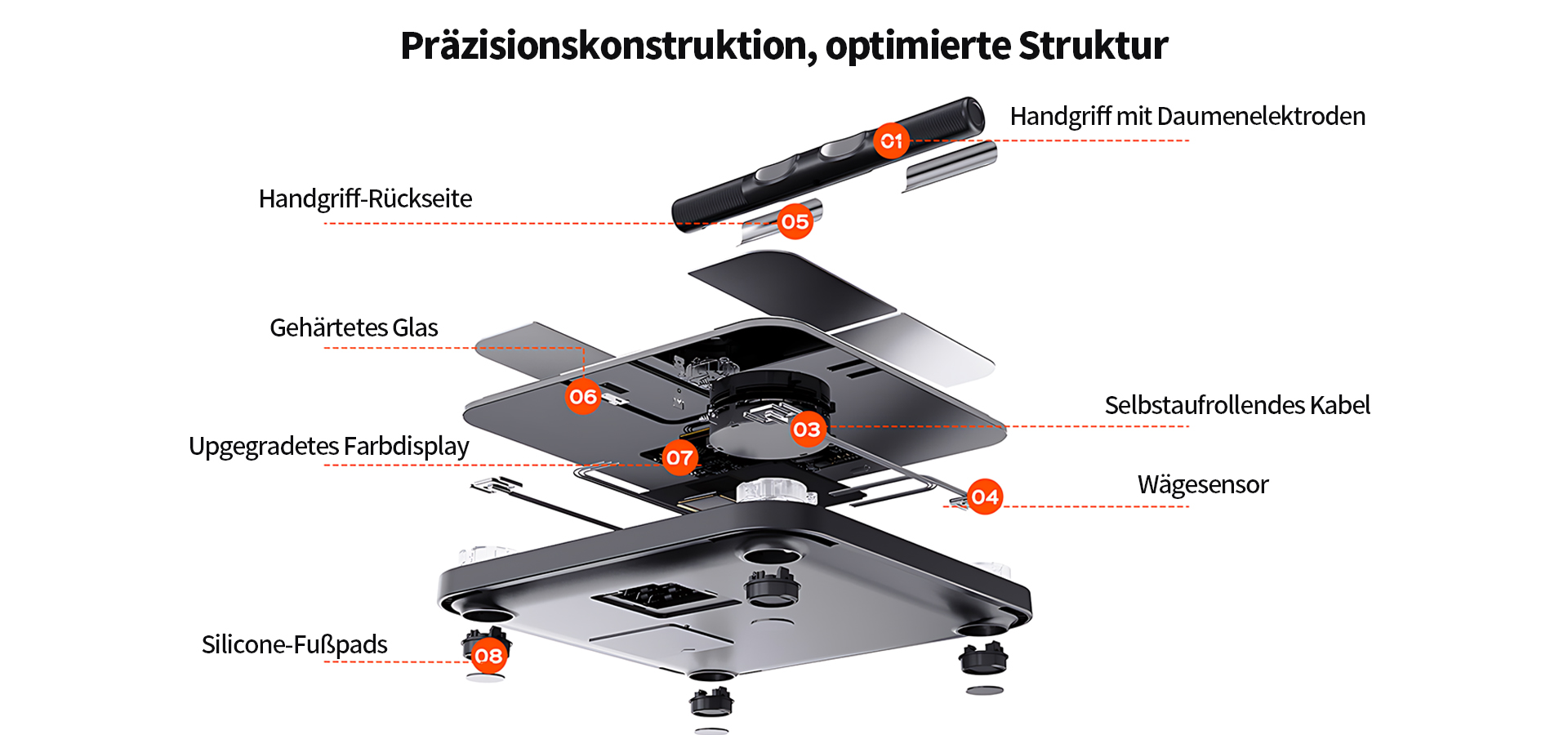 Präzisionskonstruktion, optimierte Struktur

Handgriff mit Daumenelektroden
01

Handgriff-Rückseite
05

Gehärtetes Glas
06

Selbstaufrollendes Kabel
03

Upgegradetes Farbdisplay
07

Wägesensor
04

Silicone-Fußpads
08