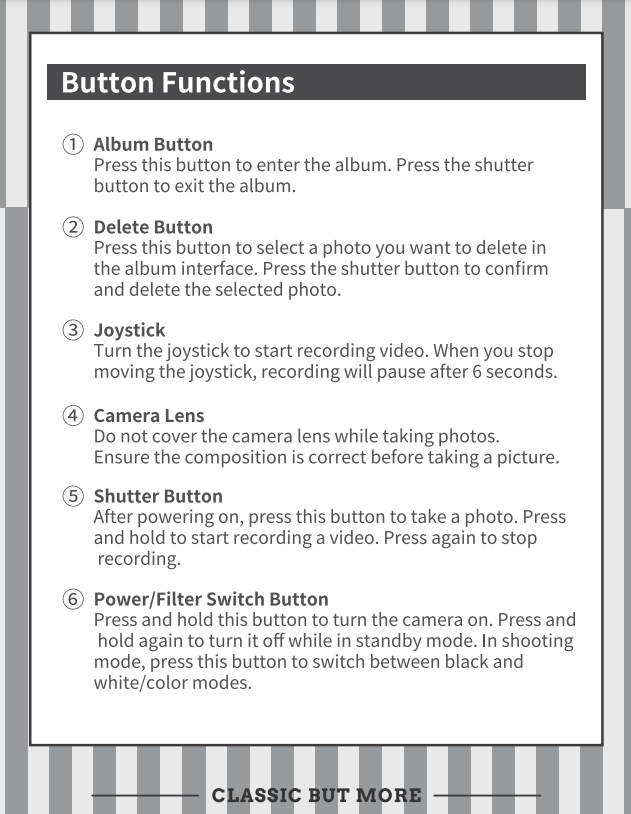 Button Functions

① Album Button
Press this button to enter the album. Press the shutter button to exit the album.

② Delete Button
Press this button to select a photo you want to delete in the album interface. Press the shutter button to confirm and delete the selected photo.

③ Joystick
Turn the joystick to start recording video. When you stop moving the joystick, recording will pause after 6 seconds.

④ Camera Lens
Do not cover the camera lens while taking photos. Ensure the composition is correct before taking a picture.

⑤ Shutter Button
After powering on, press this button to take a photo. Press and hold to start recording a video. Press again to stop recording.

⑥ Power/Filter Switch Button
Press and hold this button to turn the camera on. Press and hold again to turn it off while in standby mode. In shooting mode, press this button to switch between black and white/color modes.

CLASSIC BUT MORE