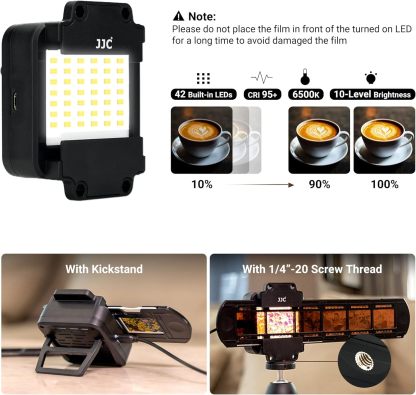 JJC

Note:
Please do not place the film in front of the turned on LED for a long time to avoid damaged the film

42 Built-in LEDs
CRI 95+
6500K
10-Level Brightness

10%
90%
100%

With Kickstand

With 1/4"-20 Screw Thread

JJC