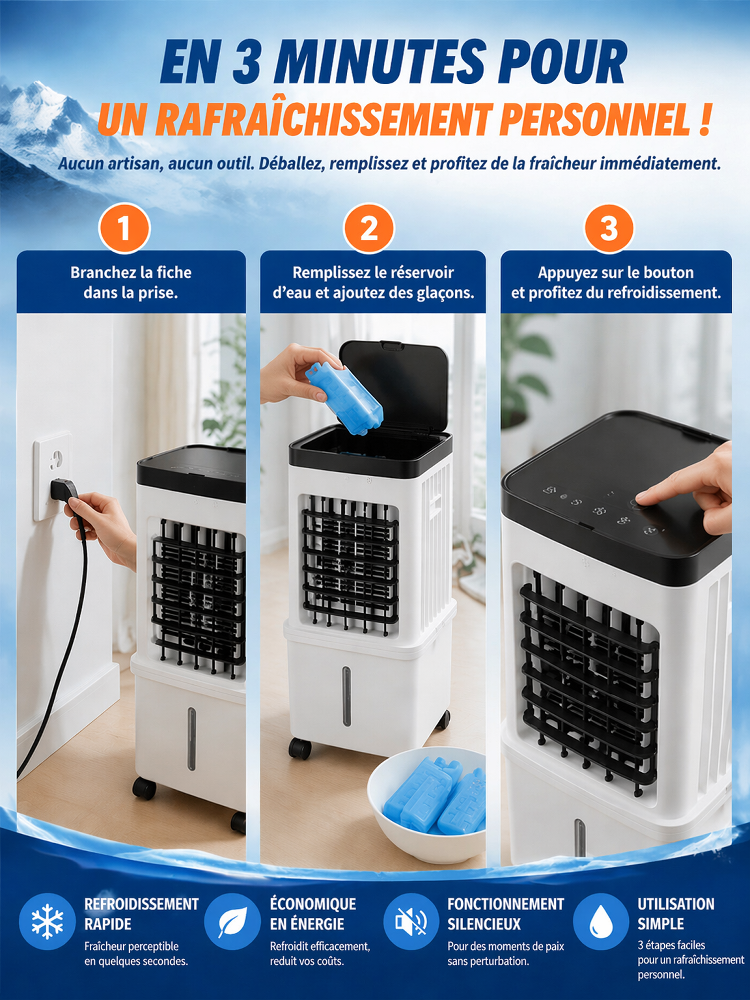 EN 3 MINUTES POUR
UN RAFRAÎCHISSEMENT PERSONNEL !

Aucun artisan, aucun outil. Déballez, remplissez et profitez de la fraîcheur immédiatement.

1
Branchez la fiche dans la prise.

2
Remplissez le réservoir d'eau et ajoutez des glaçons.

3
Appuyez sur le bouton et profitez du refroidissement.

REFROIDISSEMENT RAPIDE
Fraîcheur perceptible en quelques secondes.

ÉCONOMIQUE EN ÉNERGIE
Refroidit efficacement, reduit vos coûts.

FONCTIONNEMENT SILENCIEUX
Pour des moments de paix sans perturbation.

UTILISATION SIMPLE
3 étapes faciles pour un rafraîchissement personnel.