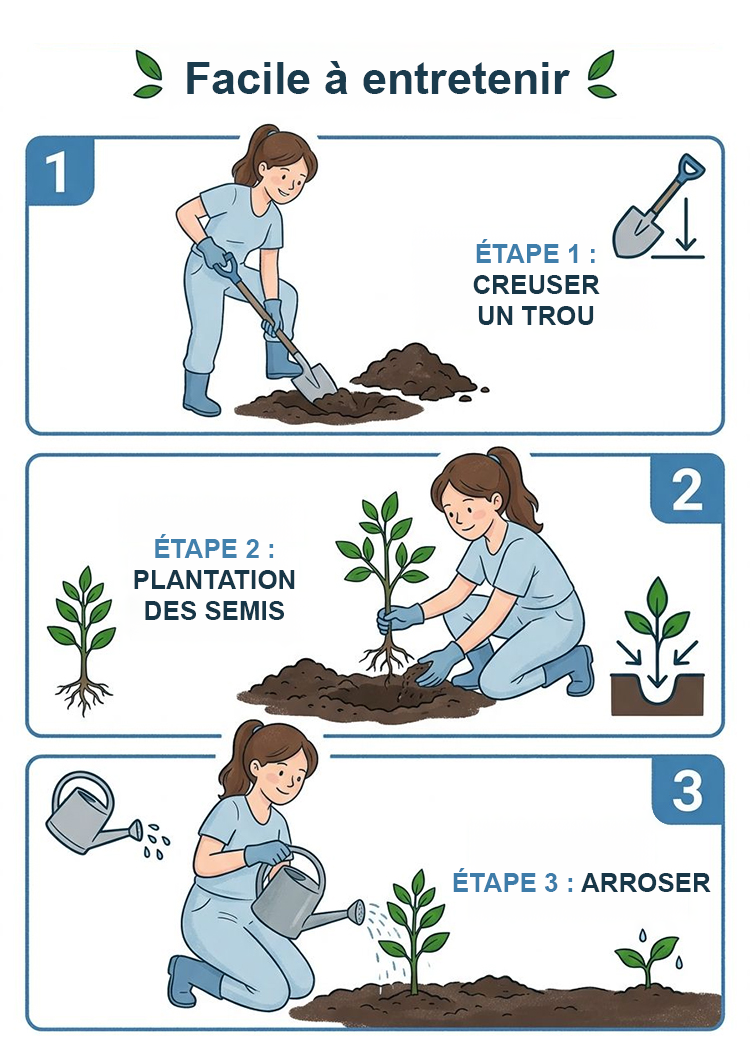 Facile à entretenir

1

ÉTAPE 1 : CREUSER UN TROU

2

ÉTAPE 2 : PLANTATION DES SEMIS

3

ÉTAPE 3 : ARROSER