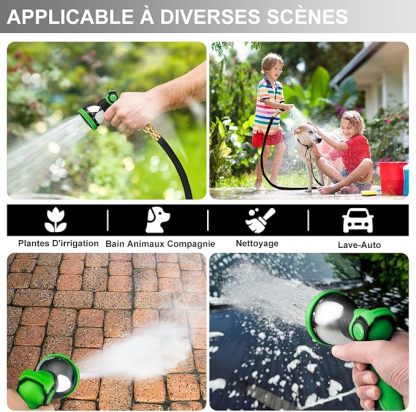 APPLICABLE À DIVERSES SCÈNES

Plantes D'irrigation

Bain Animaux Compagnie

Nettoyage

Lave-Auto