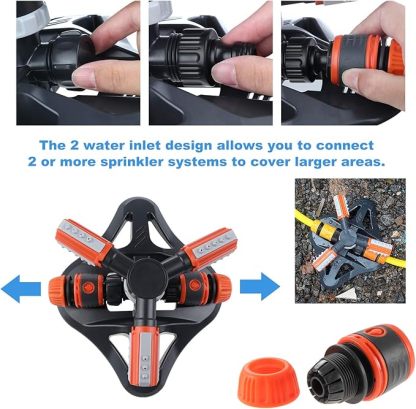 The 2 water inlet design allows you to connect 2 or more sprinkler systems to cover larger areas.