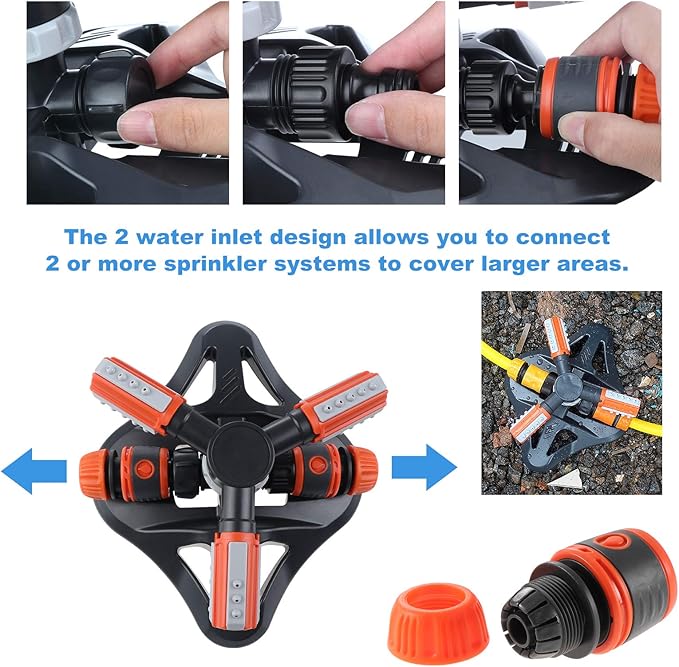 The 2 water inlet design allows you to connect 2 or more sprinkler systems to cover larger areas.