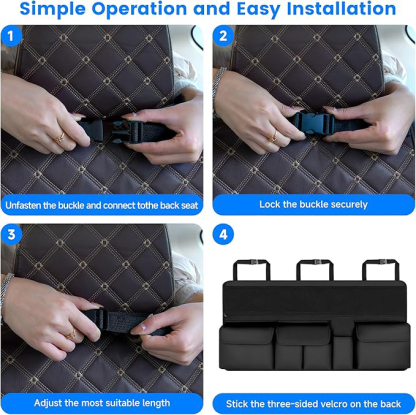 Simple Operation and Easy Installation

1

Unfasten the buckle and connect tothe back seat

2

Lock the buckle securely

3

Adjust the most suitable length

4

Stick the three-sided velcro on the back