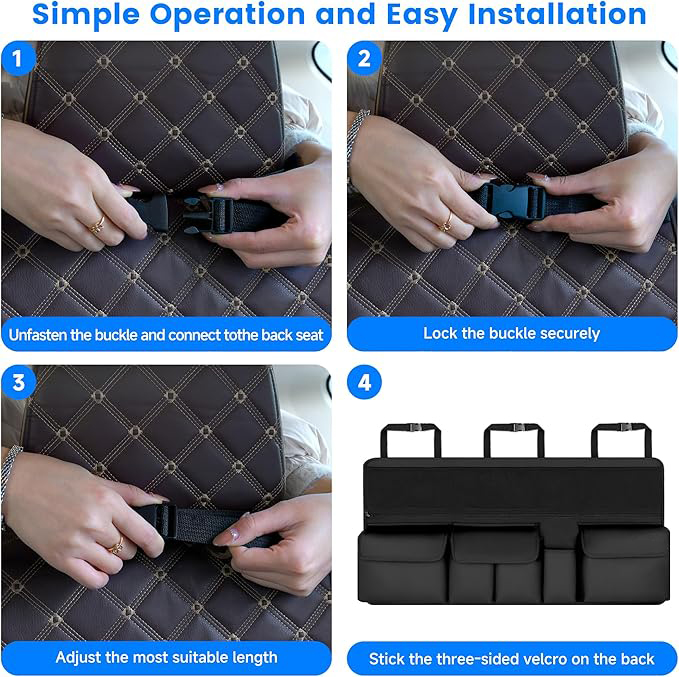 Simple Operation and Easy Installation

1

Unfasten the buckle and connect tothe back seat

2

Lock the buckle securely

3

Adjust the most suitable length

4

Stick the three-sided velcro on the back