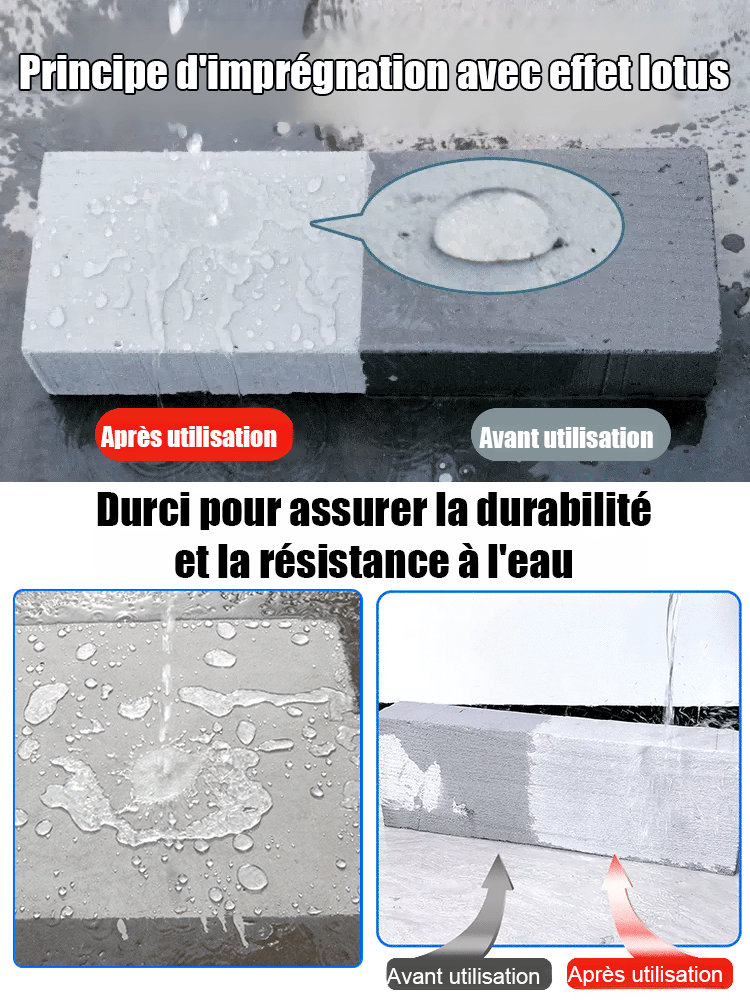 Principe d'imprégnation avec effet lotus

Après utilisation

Avant utilisation

Durci pour assurer la durabilité et la résistance à l'eau

Avant utilisation

Après utilisation