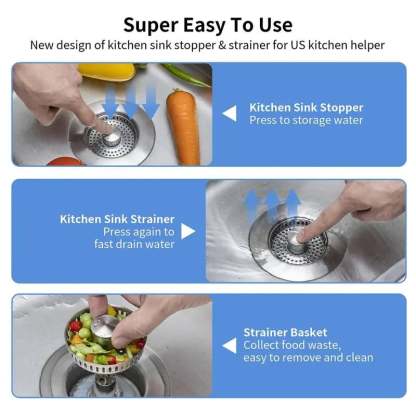 Super Easy To Use
New design of kitchen sink stopper & strainer for US kitchen helper

Kitchen Sink Stopper
Press to storage water

Kitchen Sink Strainer
Press again to fast drain water

Strainer Basket
Collect food waste, easy to remove and clean