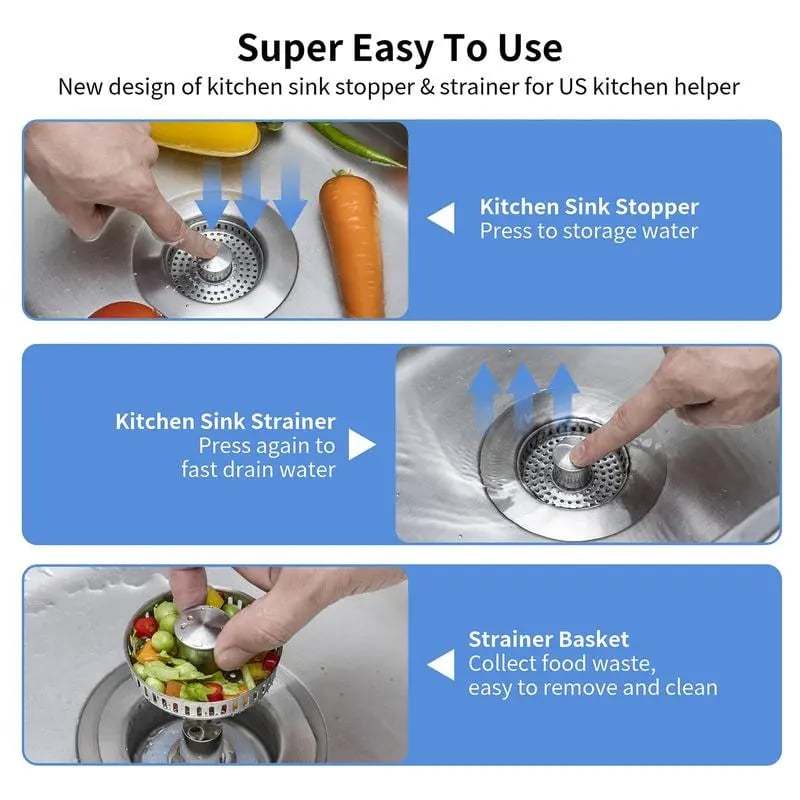 Super Easy To Use

New design of kitchen sink stopper & strainer for US kitchen helper

Kitchen Sink Stopper
Press to storage water

Kitchen Sink Strainer
Press again to fast drain water

Strainer Basket
Collect food waste, easy to remove and clean