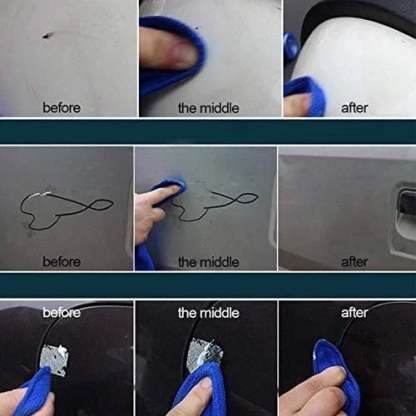 before
the middle
after

before
the middle
after

before
the middle
after