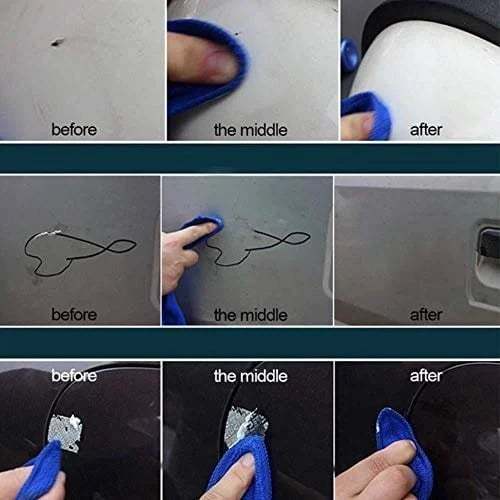 before
the middle
after

before
the middle
after

before
the middle
after