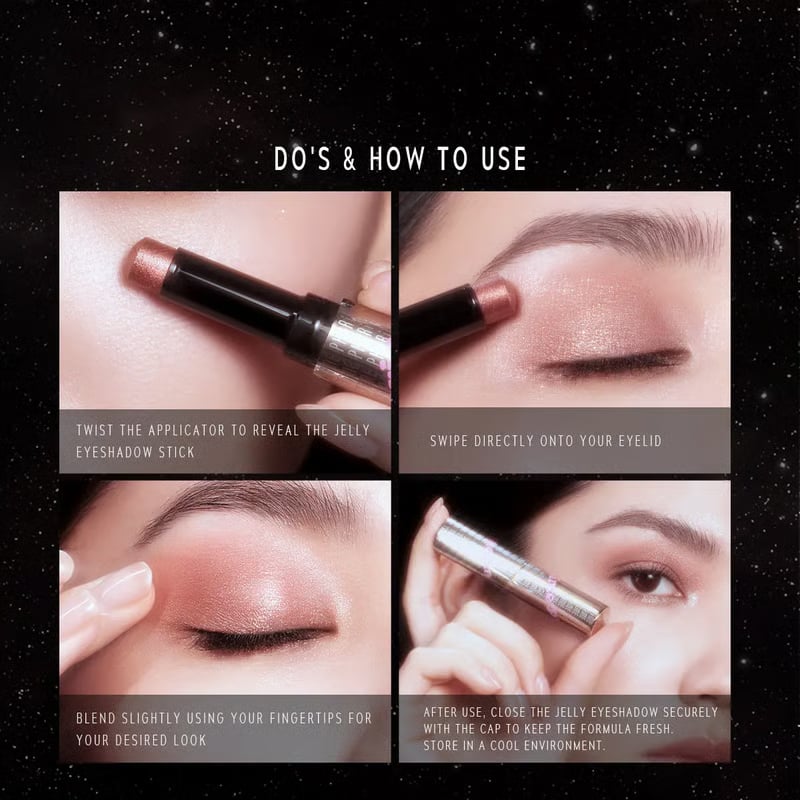 DO'S & HOW TO USE

TWIST THE APPLICATOR TO REVEAL THE JELLY EYESHADOW STICK

SWIPE DIRECTLY ONTO YOUR EYELID

BLEND SLIGHTLY USING YOUR FINGERTIPS FOR YOUR DESIRED LOOK

AFTER USE, CLOSE THE JELLY EYESHADOW SECURELY WITH THE CAP TO KEEP THE FORMULA FRESH. STORE IN A COOL ENVIRONMENT.