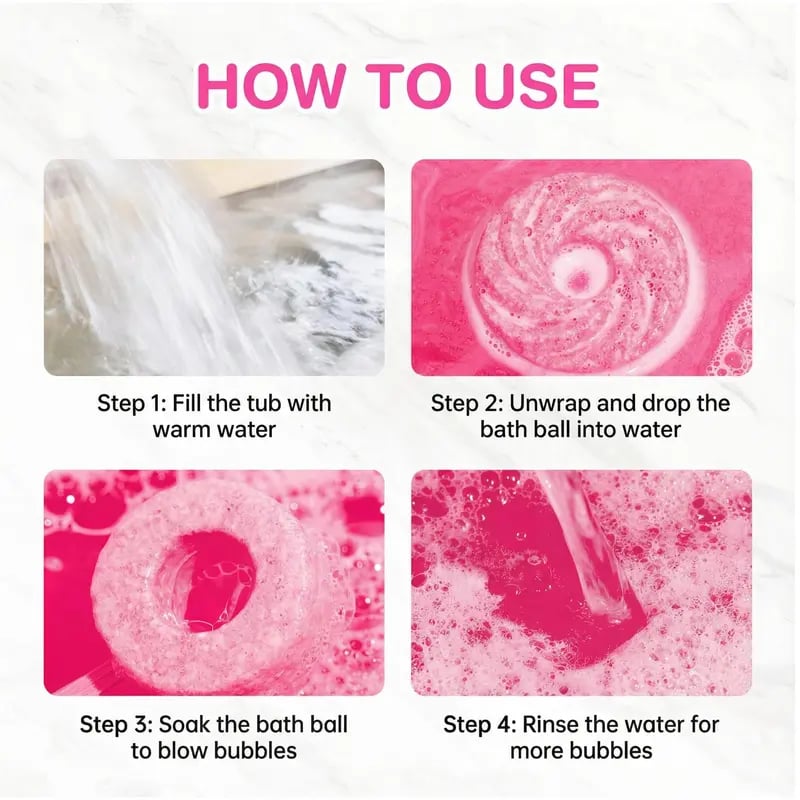 HOW TO USE

Step 1: Fill the tub with warm water

Step 2: Unwrap and drop the bath ball into water

Step 3: Soak the bath ball to blow bubbles

Step 4: Rinse the water for more bubbles