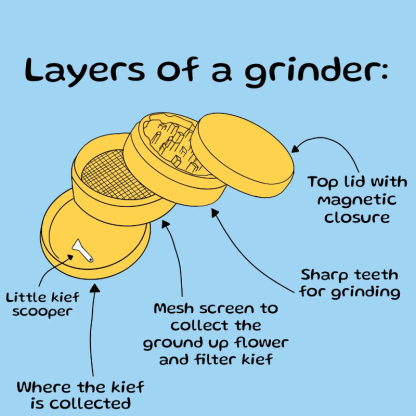 Layers of a grinder:

Top lid with magnetic closure

Sharp teeth for grinding

Little kief scooper

Mesh screen to collect the ground up flower and filter kief

Where the kief is collected