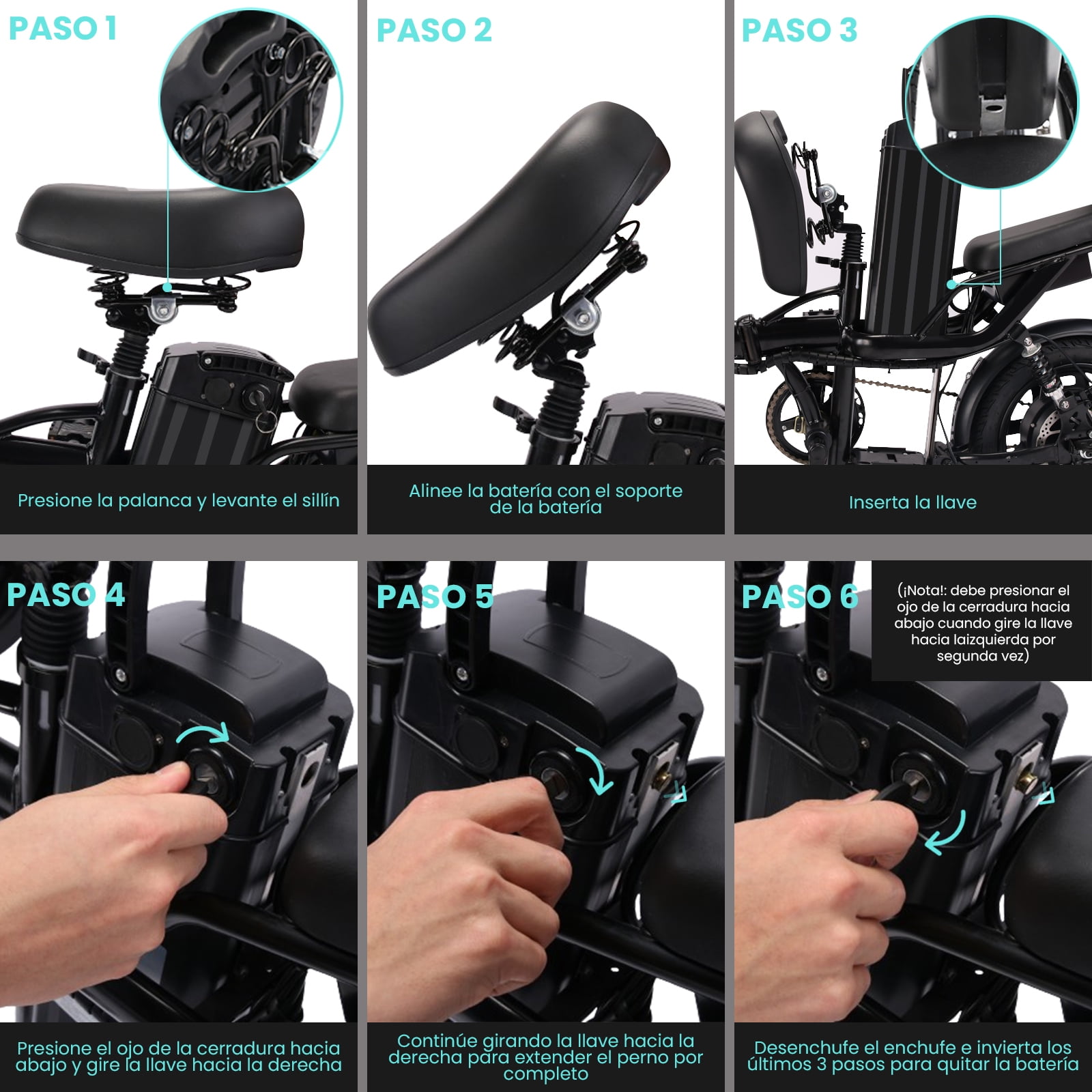 PASO 1

Presione la palanca y levante el sillín

PASO 2

Alinee la batería con el soporte de la batería

PASO 3

Inserta la llave

PASO 4

Presione el ojo de la cerradura hacia abajo y gire la llave hacia la derecha

PASO 5

Continúe girando la llave hacia la derecha para extender el perno por completo

PASO 6

(¡Nota!: debe presionar el ojo de la cerradura hacia abajo cuando gire la llave hacia laizquierda por segunda vez)

Desenchufe el enchufe e invierta los últimos 3 pasos para quitar la batería