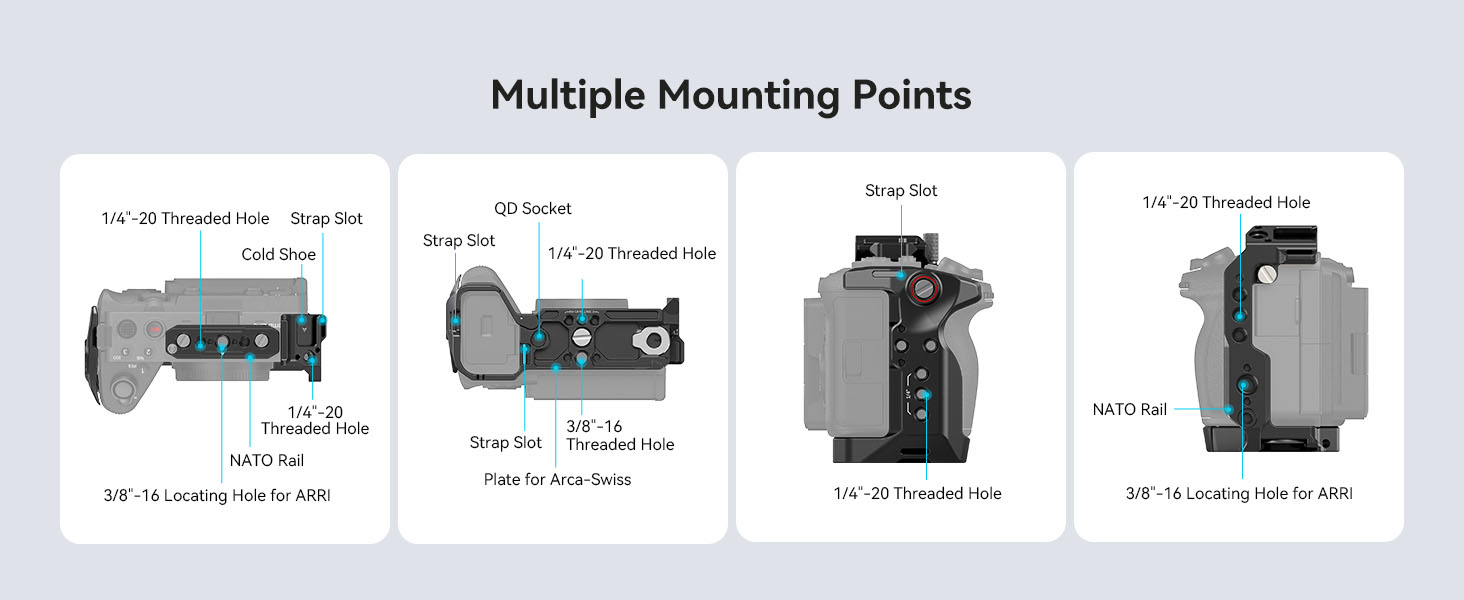 Multiple Mounting Points

1/4"-20 Threaded Hole
Strap Slot
Cold Shoe
1/4"-20 Threaded Hole
NATO Rail
3/8"-16 Locating Hole for ARRI

QD Socket
Strap Slot
1/4"-20 Threaded Hole
Strap Slot
3/8"-16 Threaded Hole
Plate for Arca-Swiss

Strap Slot
1/4"-20 Threaded Hole

1/4"-20 Threaded Hole
NATO Rail
3/8"-16 Locating Hole for ARRI