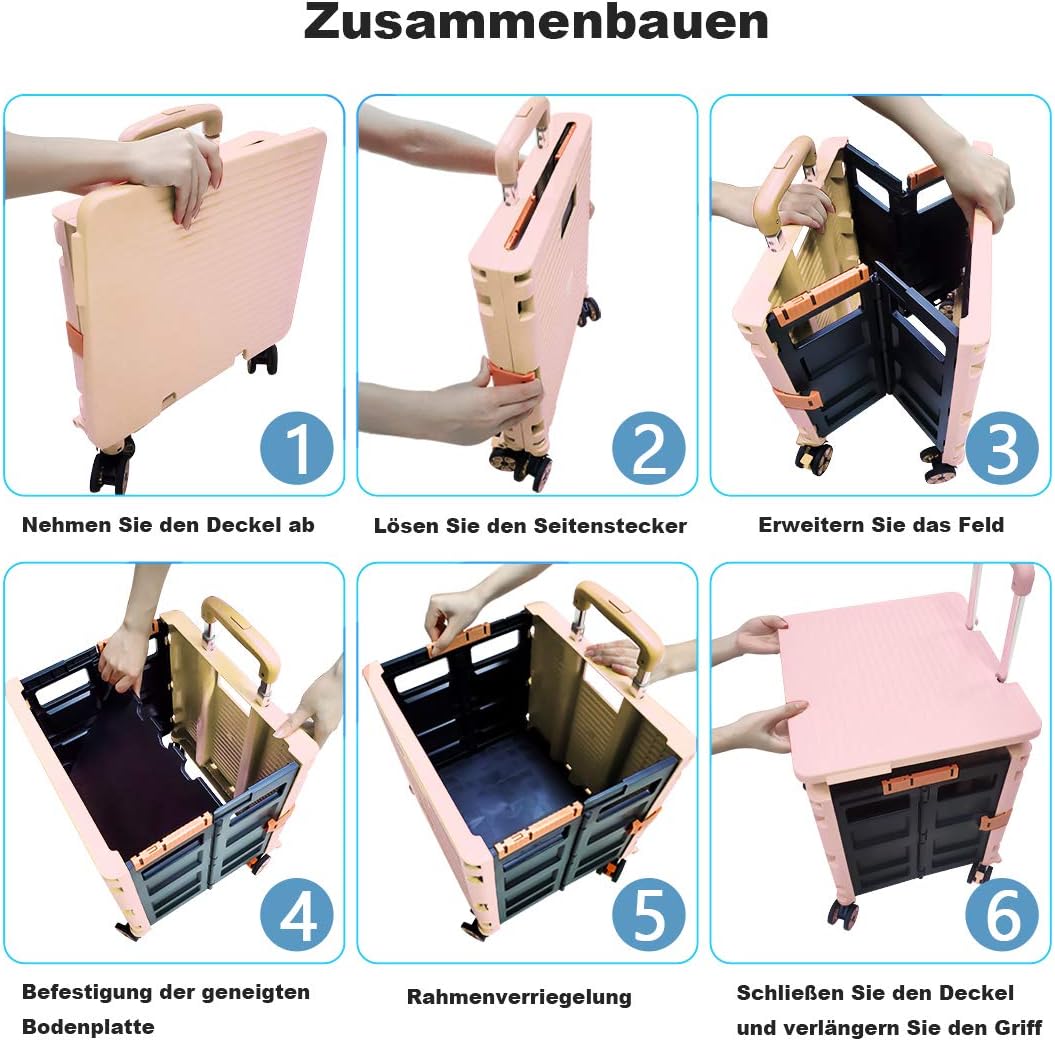 Zusammenbauen

1

Nehmen Sie den Deckel ab

2

Lösen Sie den Seitenstecker

3

Erweitern Sie das Feld

4

Befestigung der geneigten Bodenplatte

5

Rahmenverriegelung

6

Schließen Sie den Deckel und verlängern Sie den Griff