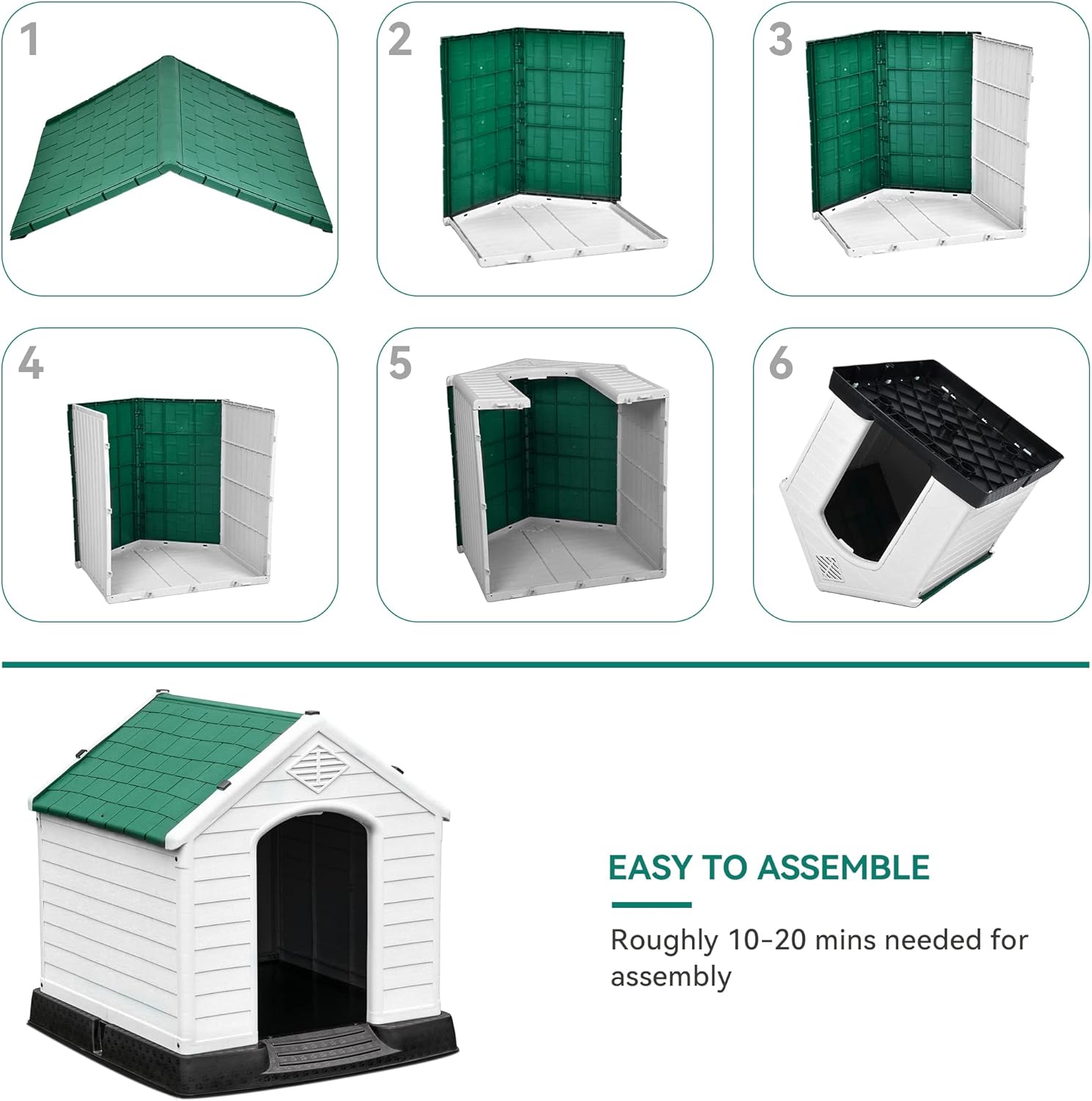 1

2

3

4

5

6

EASY TO ASSEMBLE

Roughly 10-20 mins needed for assembly