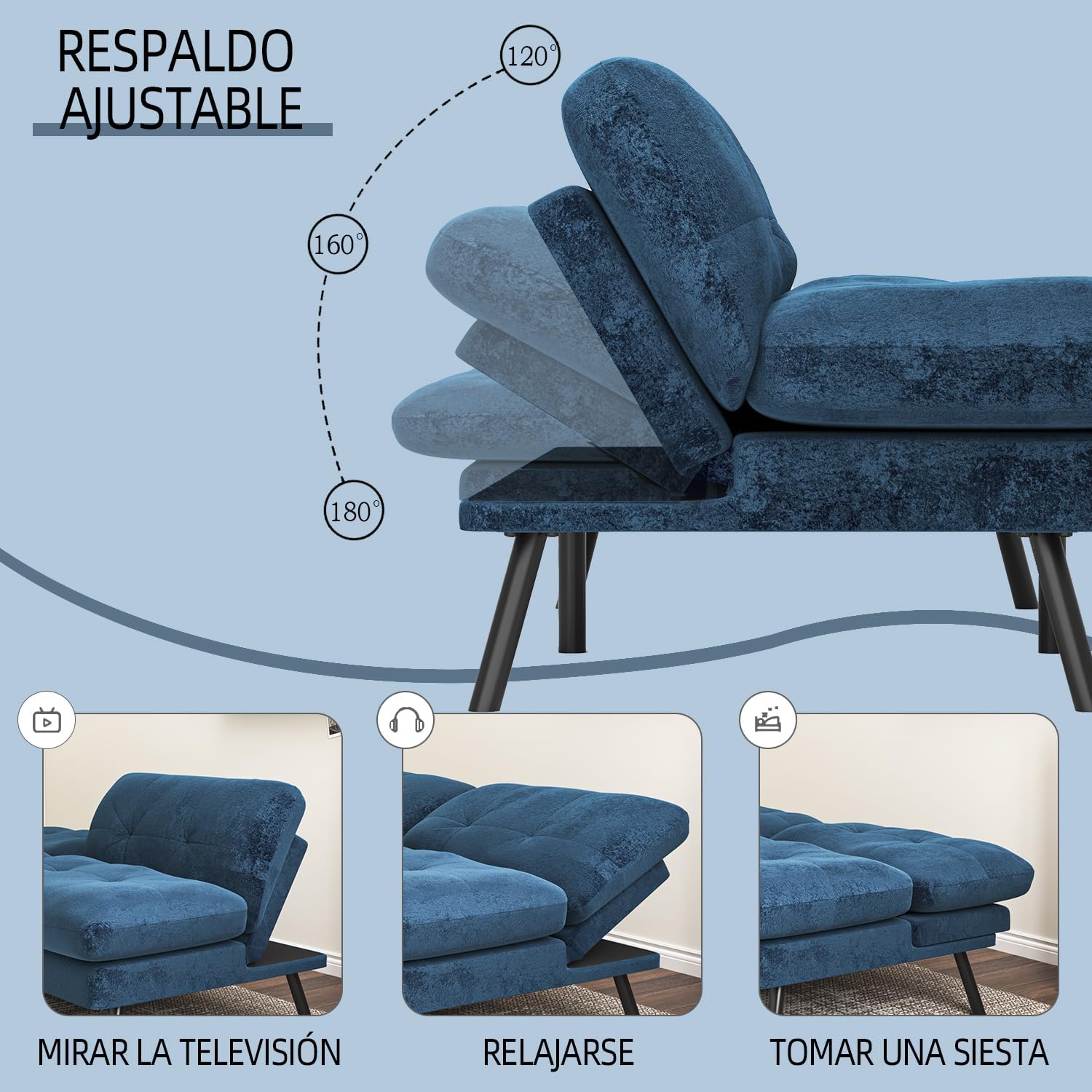 RESPALDO AJUSTABLE

120°

160°

180°

MIRAR LA TELEVISIÓN

RELAJARSE

TOMAR UNA SIESTA