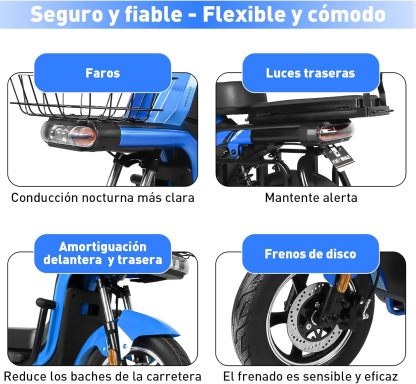 Seguro y fiable - Flexible y cómodo

Faros

Conducción nocturna más clara

Luces traseras

Mantente alerta

Amortiguación delantera y trasera

Reduce los baches de la carretera

Frenos de disco

El frenado es sensible y eficaz