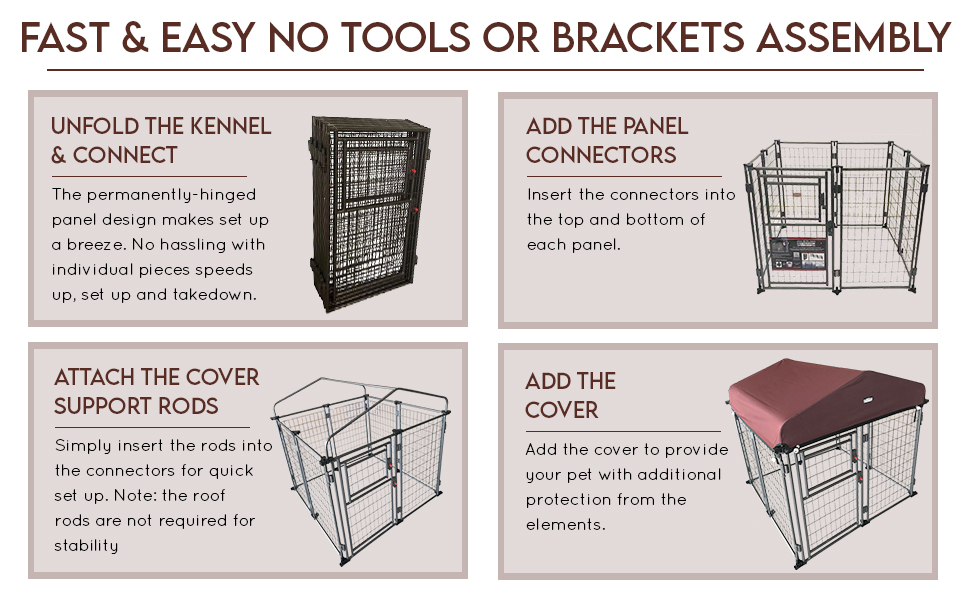 FAST & EASY NO TOOLS OR BRACKETS ASSEMBLY

UNFOLD THE KENNEL & CONNECT

The permanently-hinged panel design makes set up a breeze. No hassling with individual pieces speeds up, set up and takedown.

ADD THE PANEL CONNECTORS

Insert the connectors into the top and bottom of each panel.

ATTACH THE COVER SUPPORT RODS

Simply insert the rods into the connectors for quick set up. Note: the roof rods are not required for stability

ADD THE COVER

Add the cover to provide your pet with additional protection from the elements.