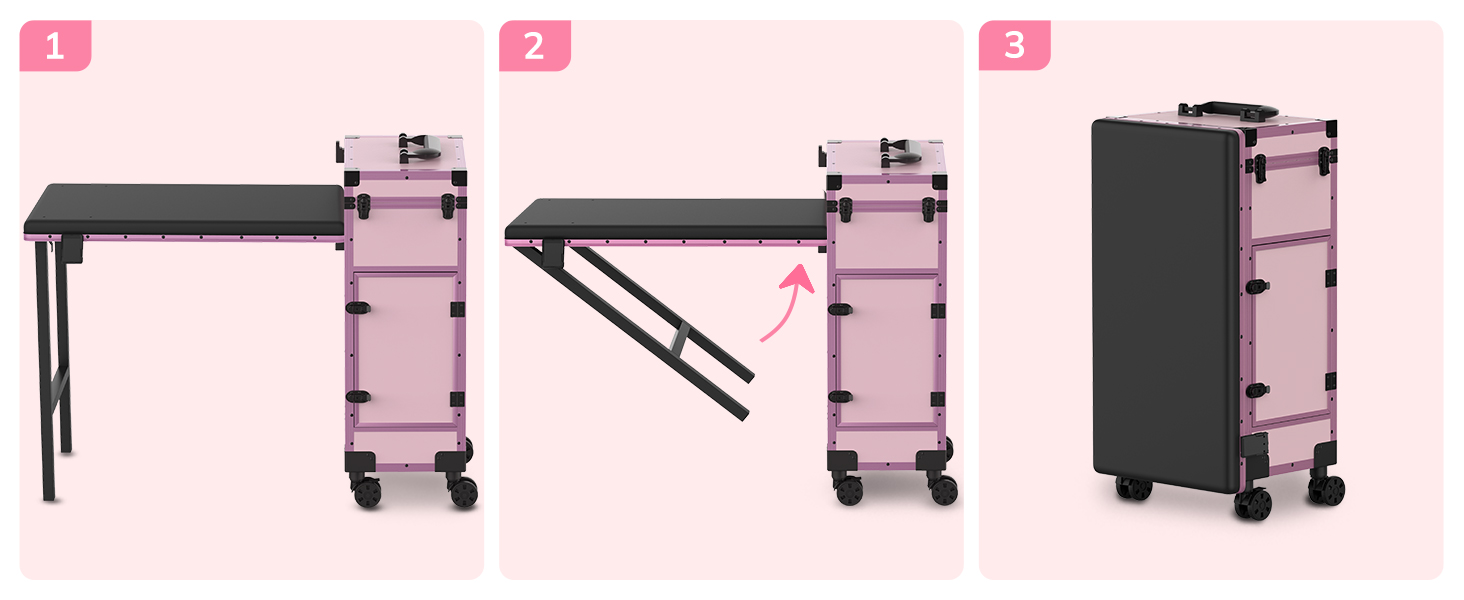 1

2

3