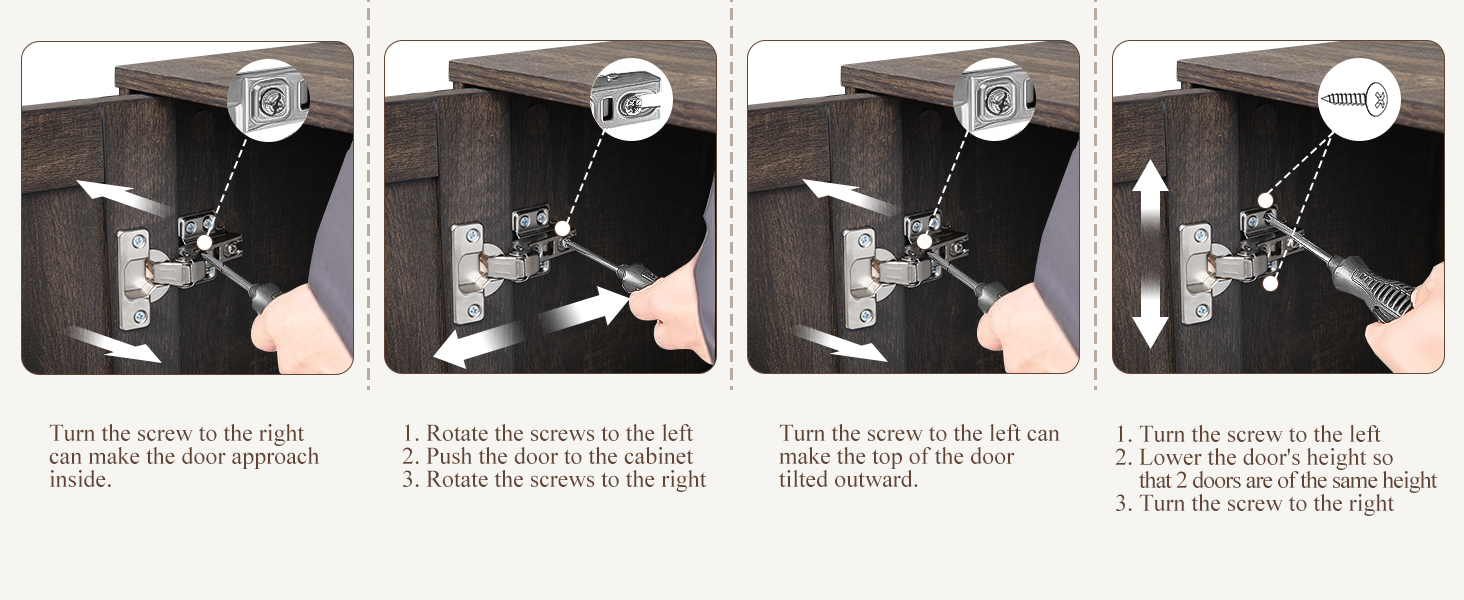 Turn the screw to the right can make the door approach inside.

1. Rotate the screws to the left
2. Push the door to the cabinet
3. Rotate the screws to the right

Turn the screw to the left can make the top of the door tilted outward.

1. Turn the screw to the left
2. Lower the door's height so that 2 doors are of the same height
3. Turn the screw to the right