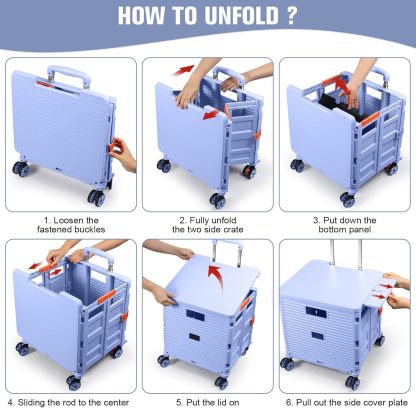 HOW TO UNFOLD ?

1. Loosen the fastened buckles

2. Fully unfold the two side crate

3. Put down the bottom panel

4. Sliding the rod to the center

5. Put the lid on

6. Pull out the side cover plate