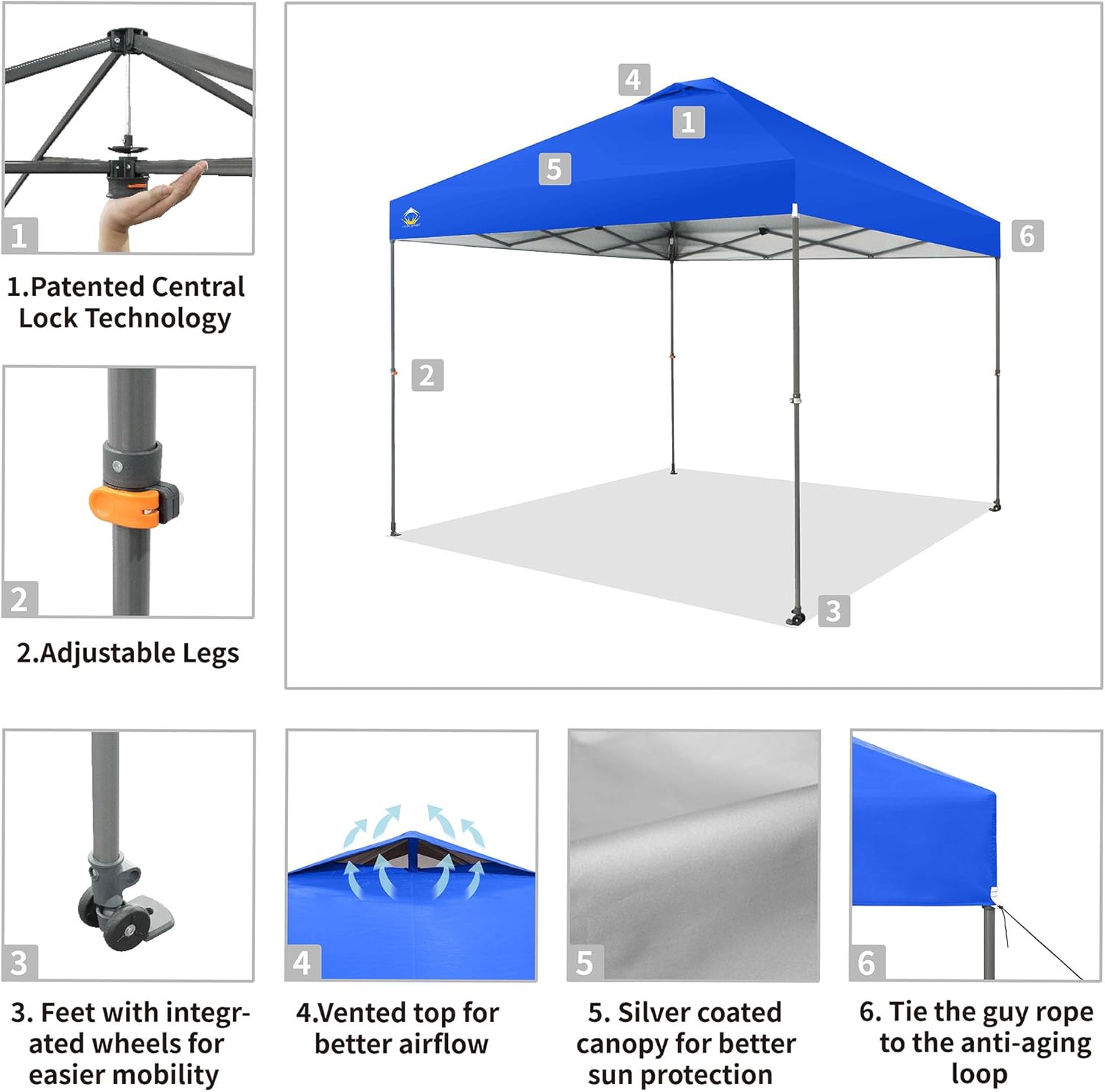 1

1.Patented Central Lock Technology

2

2.Adjustable Legs

4

1

5

6

2

3

3

3. Feet with integrated wheels for easier mobility

4

4.Vented top for better airflow

5

5. Silver coated canopy for better sun protection

6

6. Tie the guy rope to the anti-aging loop