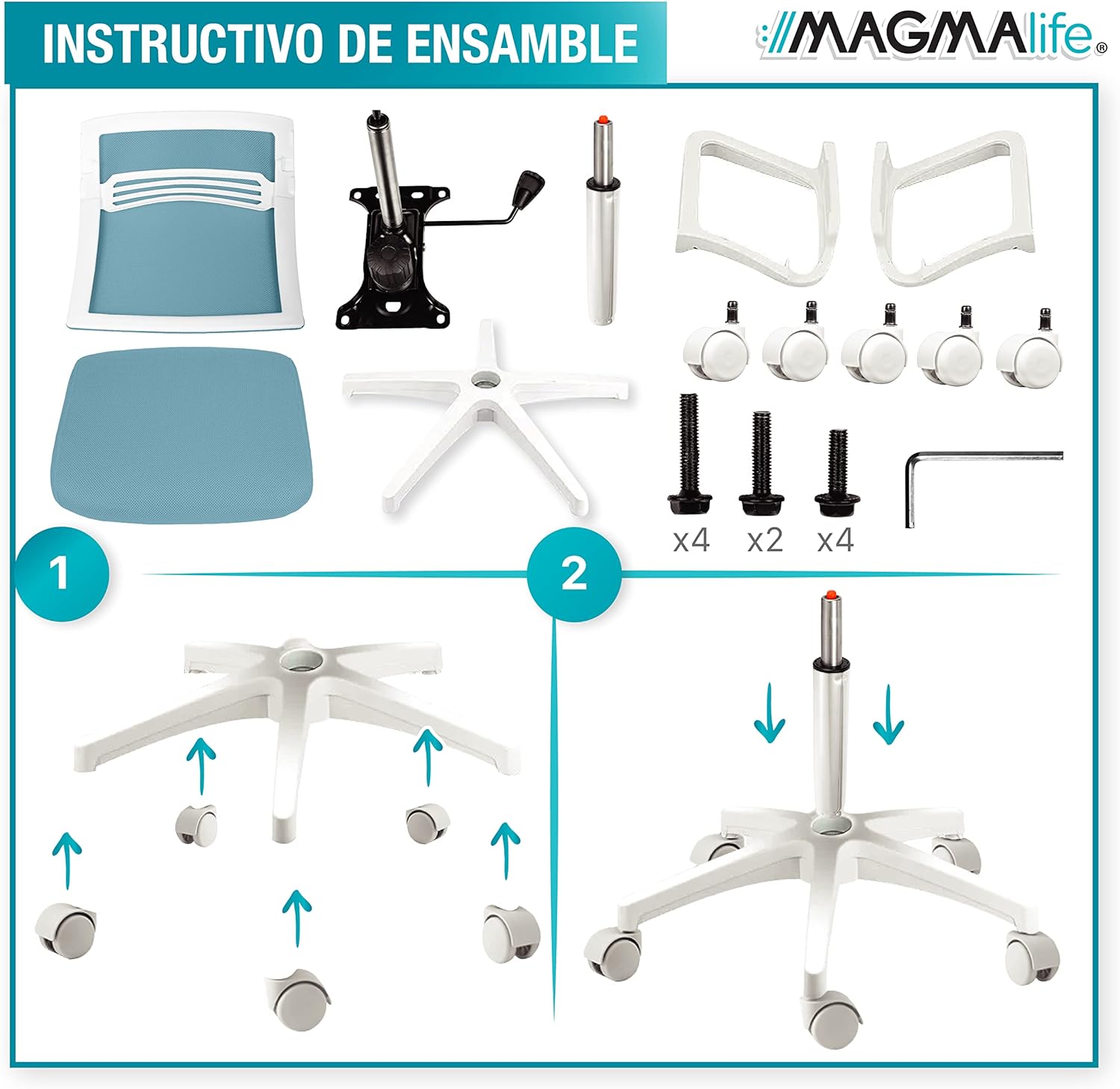 INSTRUCTIVO DE ENSAMBLE

MAGMAlife®

x4 x2 x4

1

2