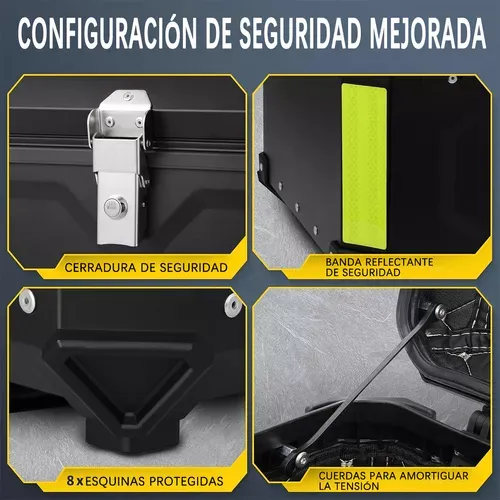 CONFIGURACIÓN DE SEGURIDAD MEJORADA

CERRADURA DE SEGURIDAD

BANDA REFLECTANTE DE SEGURIDAD

8 x ESQUINAS PROTEGIDAS

CUERDAS PARA AMORTIGUAR LA TENSIÓN