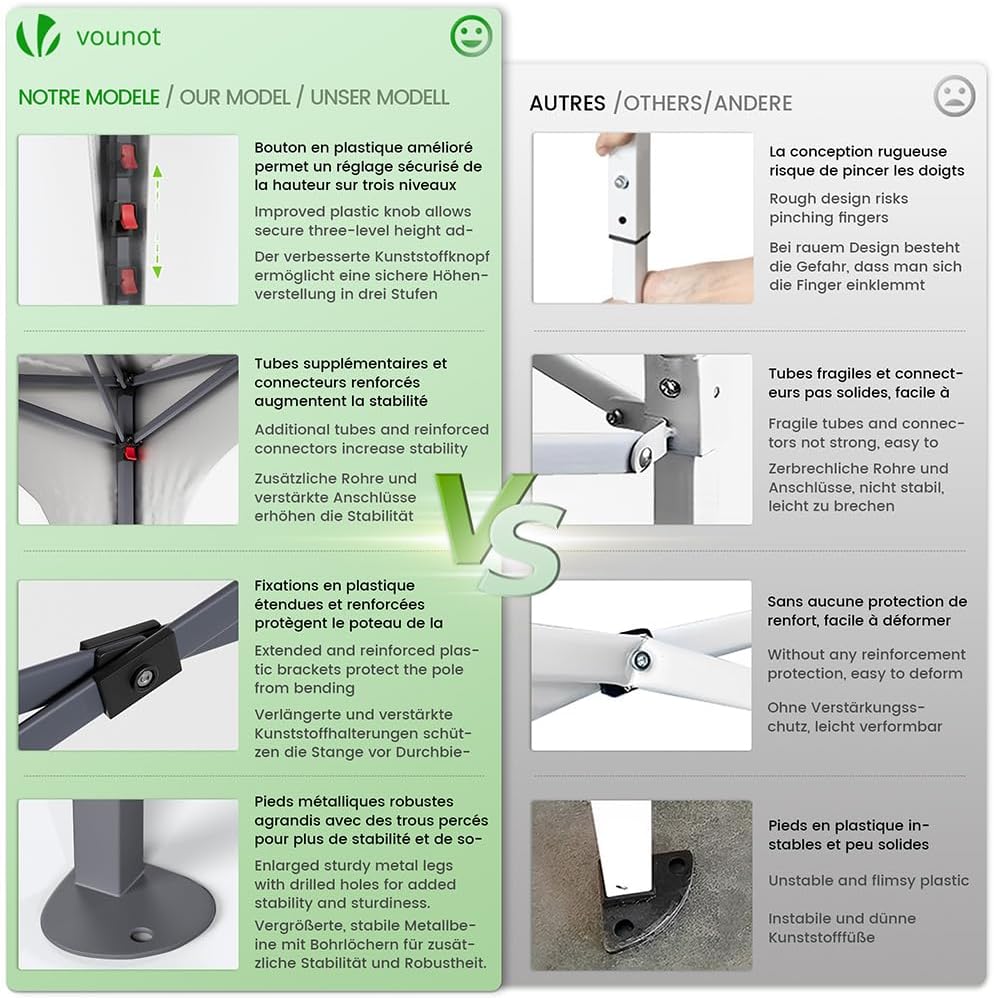 vounot

NOTRE MODELE / OUR MODEL / UNSER MODELL

Bouton en plastique amélioré permet un réglage sécurisé de la hauteur sur trois niveaux

Improved plastic knob allows secure three-level height ad-

Der verbesserte Kunststoffknopf ermöglicht eine sichere Höhenverstellung in drei Stufen

Tubes supplémentaires et connecteurs renforcés augmentent la stabilité

Additional tubes and reinforced connectors increase stability

Zusätzliche Rohre und verstärkte Anschlüsse erhöhen die Stabilität

Fixations en plastique étendues et renforcées protègent le poteau de la

Extended and reinforced plastic brackets protect the pole from bending

Verlängerte und verstärkte Kunststoffhalterungen schützen die Stange vor Durchbie-

Pieds métalliques robustes agrandis avec des trous percés pour plus de stabilité et de so-

Enlarged sturdy metal legs with drilled holes for added stability and sturdiness.

Vergrößerte, stabile Metallbeine mit Bohrlöchern für zusätzliche Stabilität und Robustheit.

VS

AUTRES /OTHERS/ANDERE

La conception rugueuse risque de pincer les doigts

Rough design risks pinching fingers

Bei rauem Design besteht die Gefahr, dass man sich die Finger einklemmt

Tubes fragiles et connecteurs pas solides, facile à

Fragile tubes and connectors not strong, easy to

Zerbrechliche Rohre und Anschlüsse, nicht stabil, leicht zu brechen

Sans aucune protection de renfort, facile à déformer

Without any reinforcement protection, easy to deform

Ohne Verstärkungsschutz, leicht verformbar

Pieds en plastique instables et peu solides

Unstable and flimsy plastic

Instabile und dünne Kunststofffüße