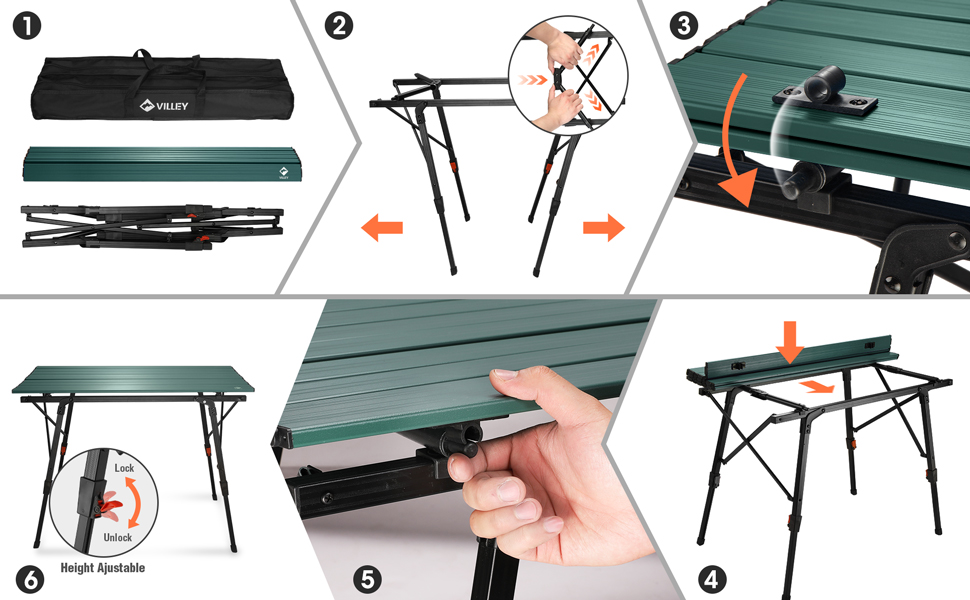 1

VILLEY

2

3

6

Lock

Unlock

Height Ajustable

5

4