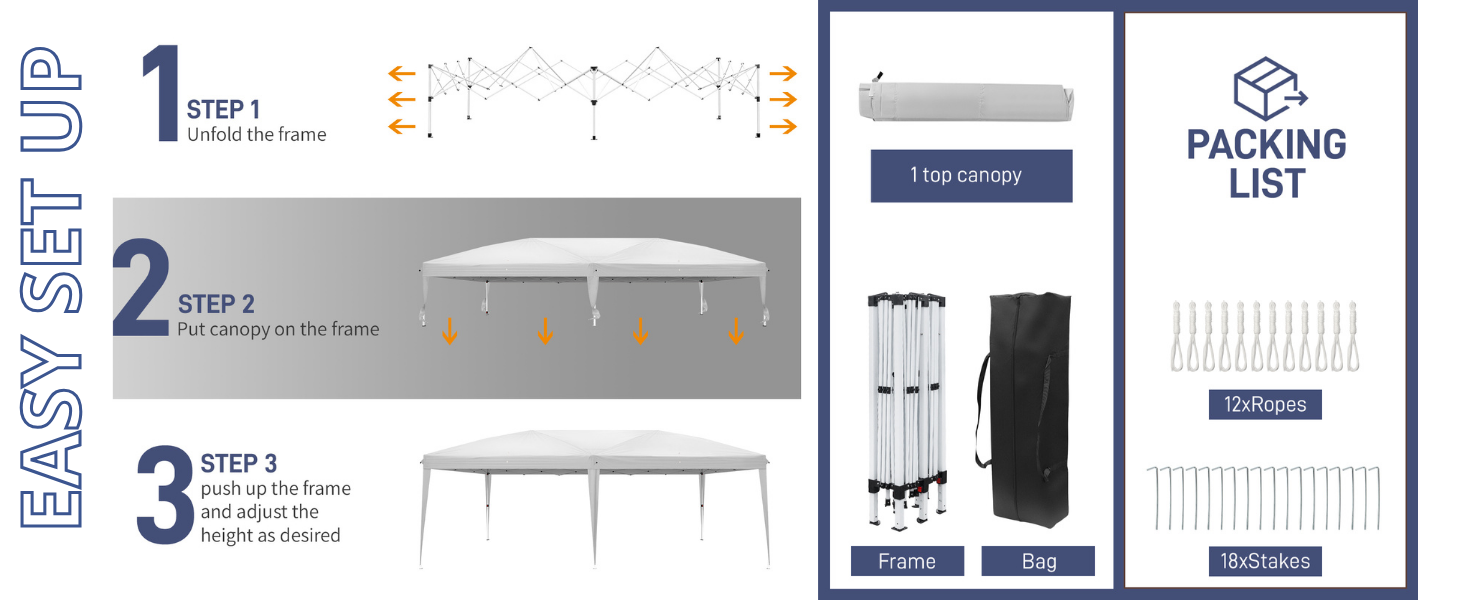 EASY SET UP

1
STEP 1
Unfold the frame

2
STEP 2
Put canopy on the frame

3
STEP 3
push up the frame and adjust the height as desired

1 top canopy

Frame

Bag

PACKING LIST

12xRopes

18xStakes