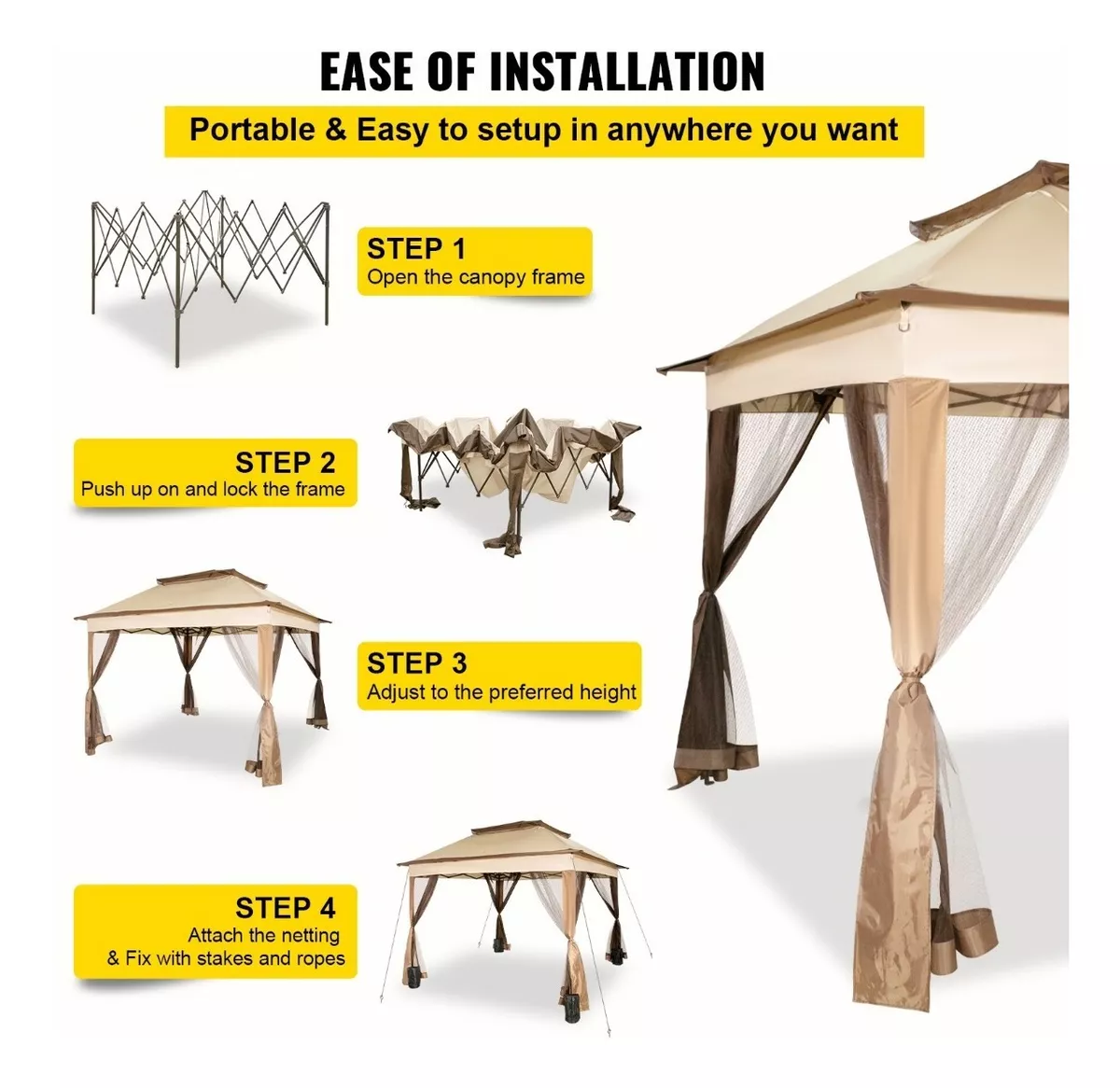 EASE OF INSTALLATION

Portable & Easy to setup in anywhere you want

STEP 1
Open the canopy frame

STEP 2
Push up on and lock the frame

STEP 3
Adjust to the preferred height

STEP 4
Attach the netting
& Fix with stakes and ropes