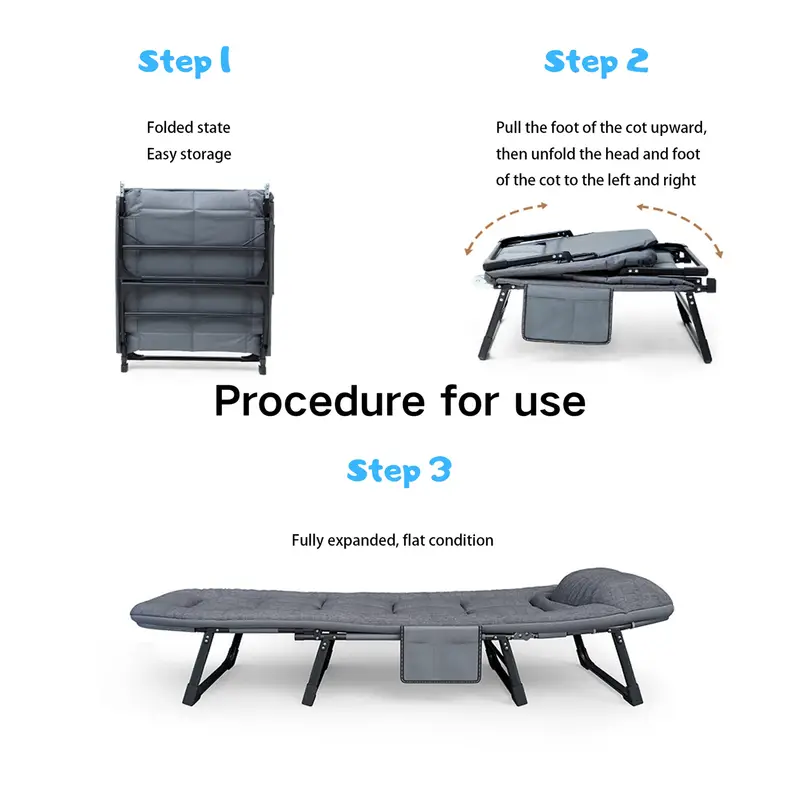 Step 1

Folded state
Easy storage

Step 2

Pull the foot of the cot upward, then unfold the head and foot of the cot to the left and right

Procedure for use

Step 3

Fully expanded, flat condition