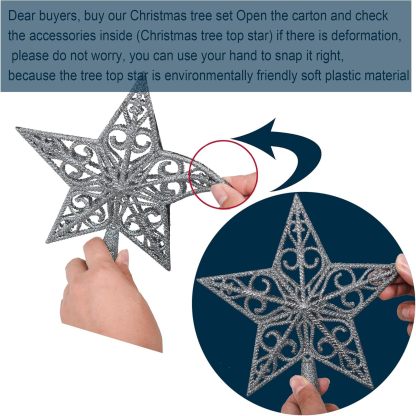 Dear buyers, buy our Christmas tree set Open the carton and check the accessories inside (Christmas tree top star) if there is deformation, please do not worry, you can use your hand to snap it right, because the tree top star is environmentally friendly soft plastic material